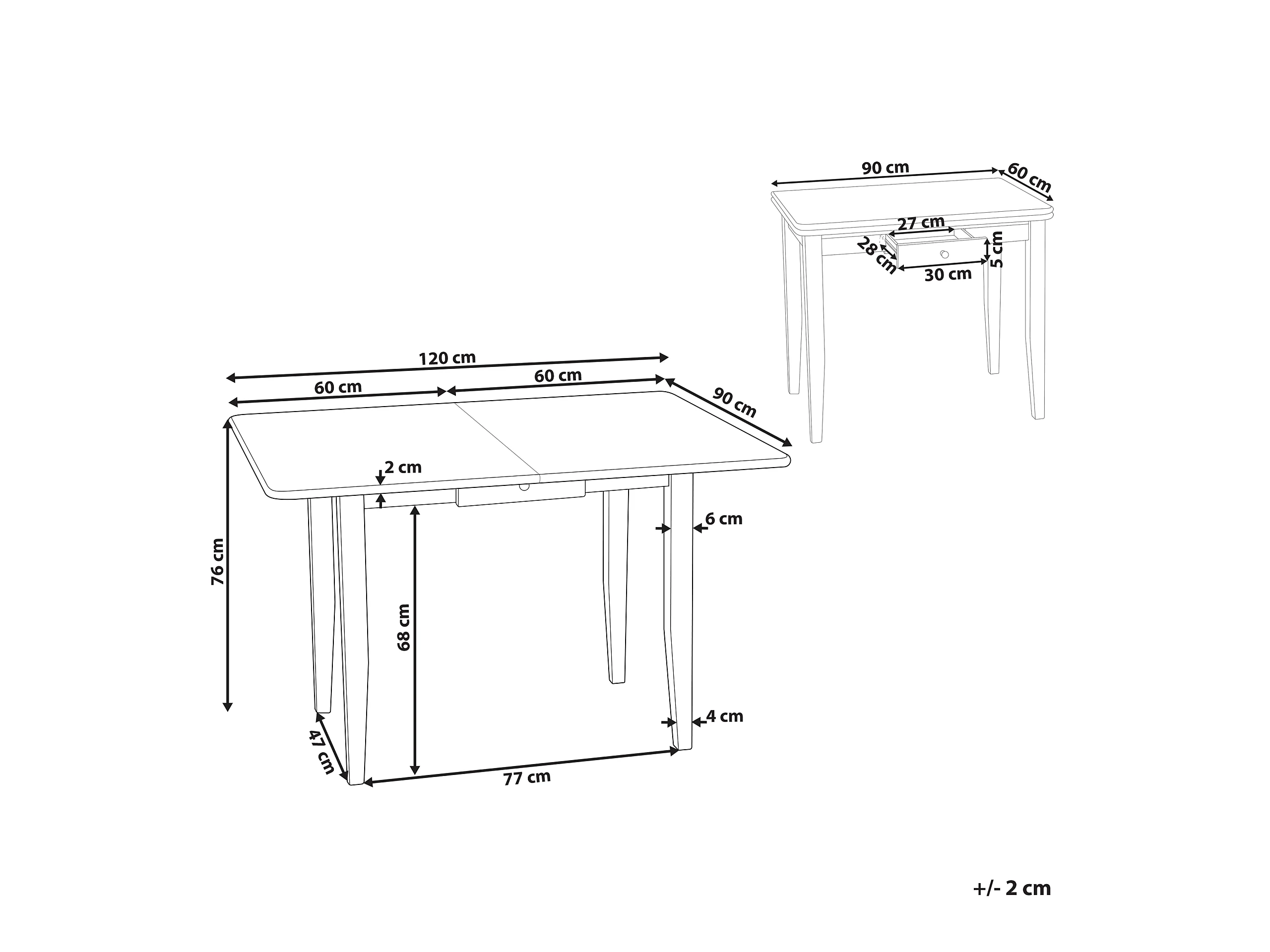 90 cm
60 cm
27 cm
28 cm
5 cm
30 cm

120 cm
60 cm
60 cm
90 cm
2 cm
6 cm
76 cm
68 cm
4 cm
47 cm
77 cm

+/- 2 cm