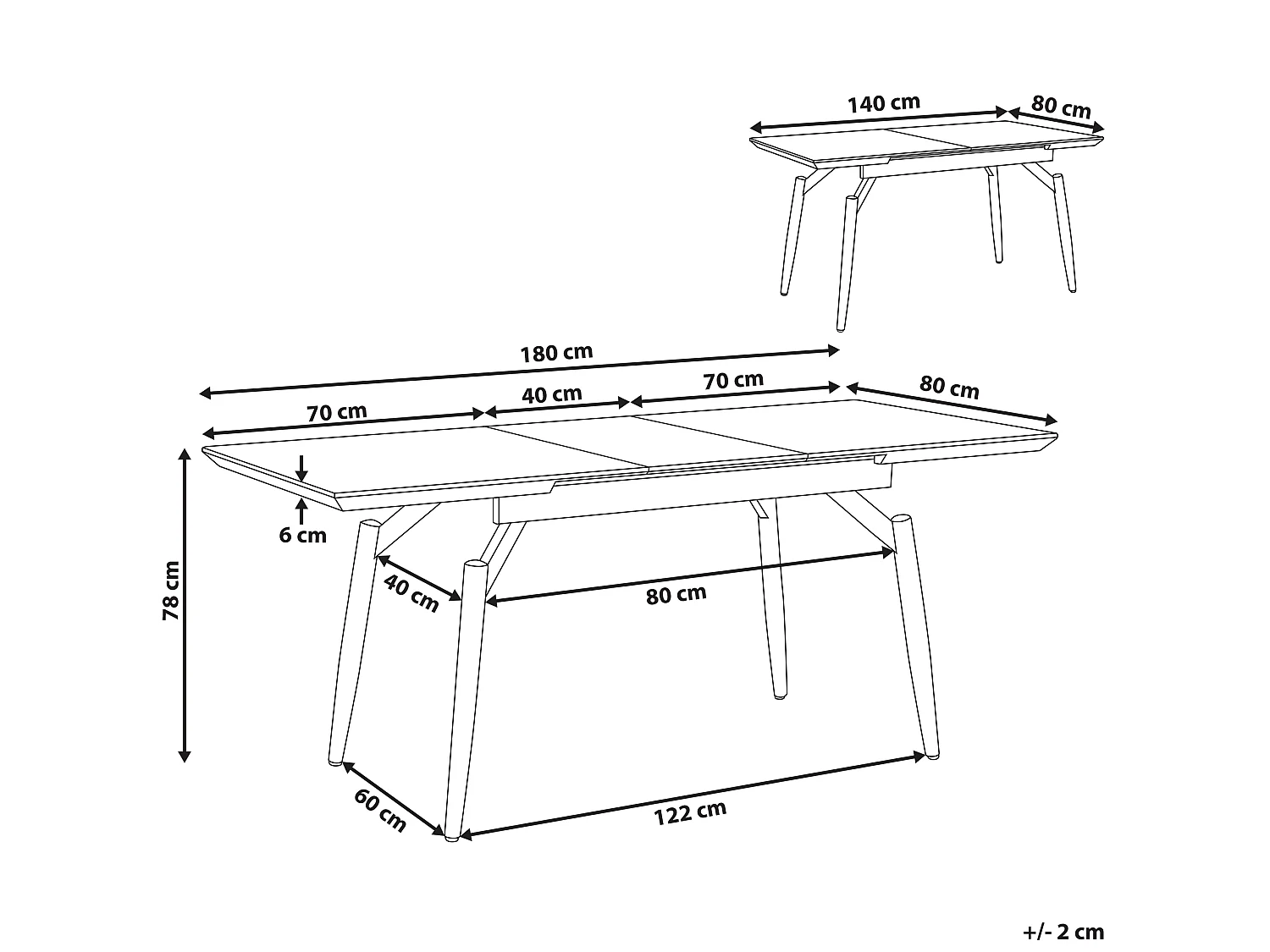 140 cm
80 cm
180 cm
70 cm
40 cm
70 cm
80 cm
6 cm
78 cm
40 cm
80 cm
60 cm
122 cm
+/- 2 cm