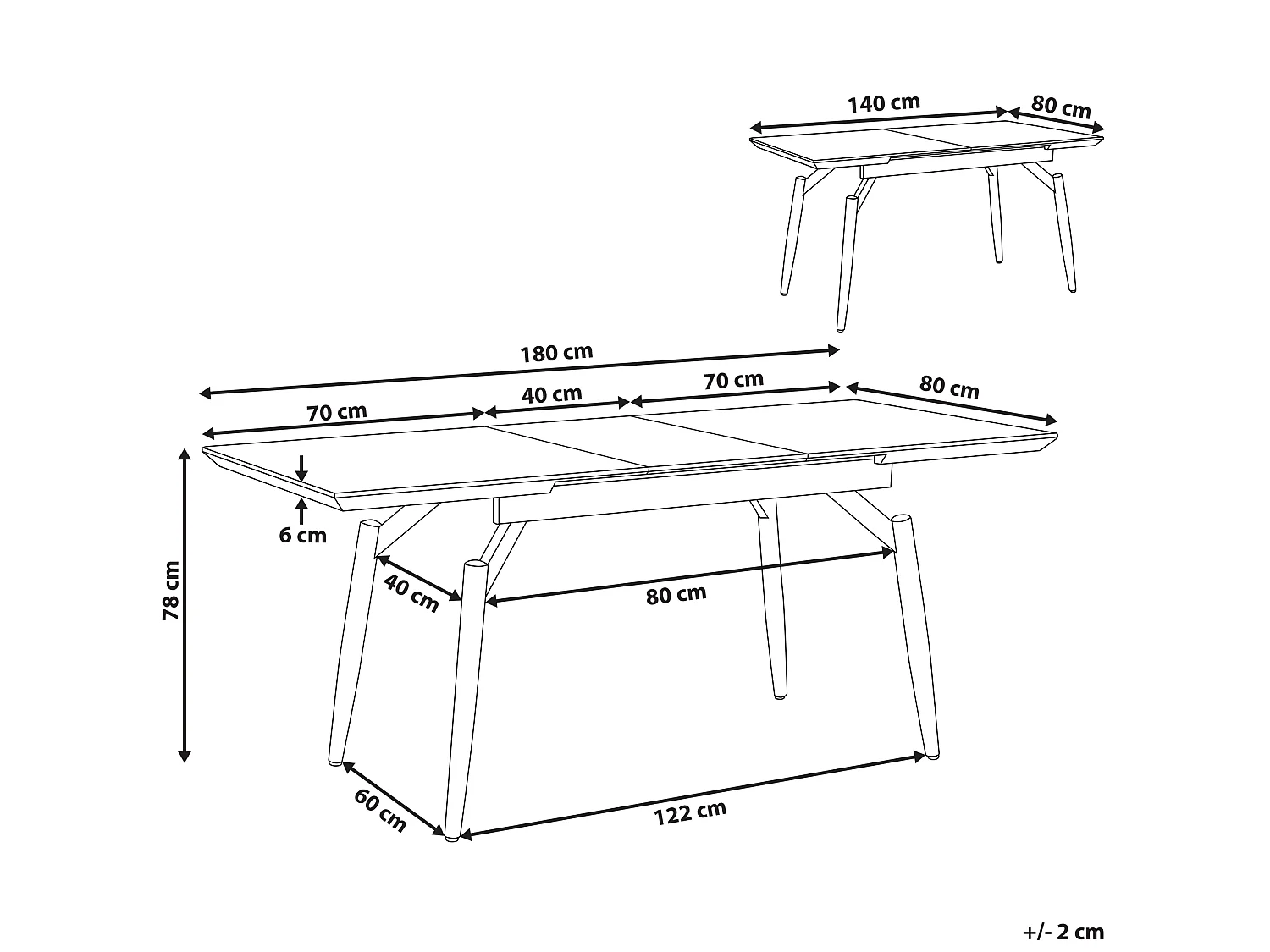 140 cm
80 cm
180 cm
70 cm
40 cm
70 cm
80 cm
6 cm
78 cm
40 cm
80 cm
60 cm
122 cm
+/- 2 cm