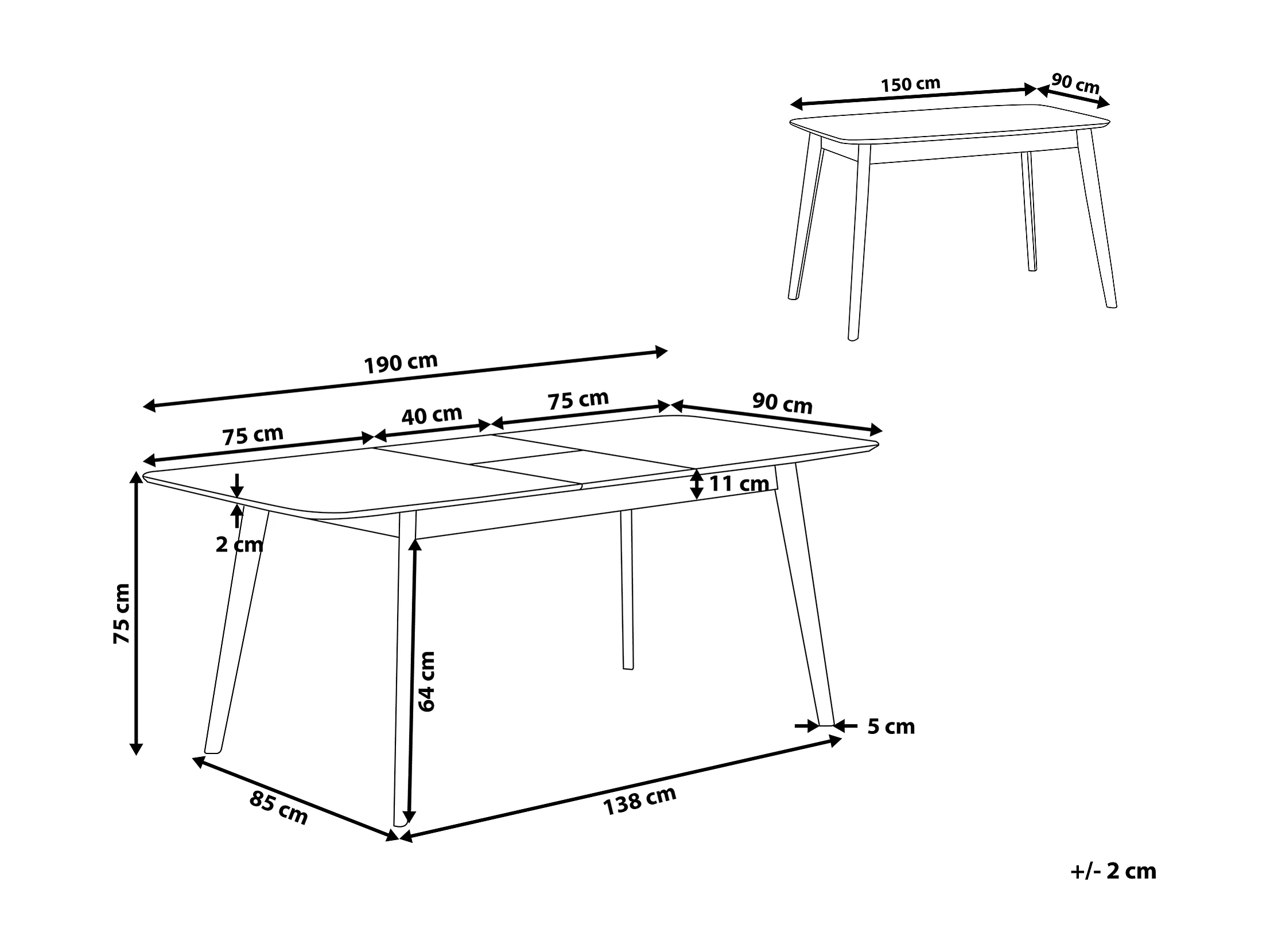 150 cm
90 cm
190 cm
75 cm
40 cm
75 cm
90 cm
11 cm
2 cm
75 cm
64 cm
5 cm
85 cm
138 cm
+/- 2 cm