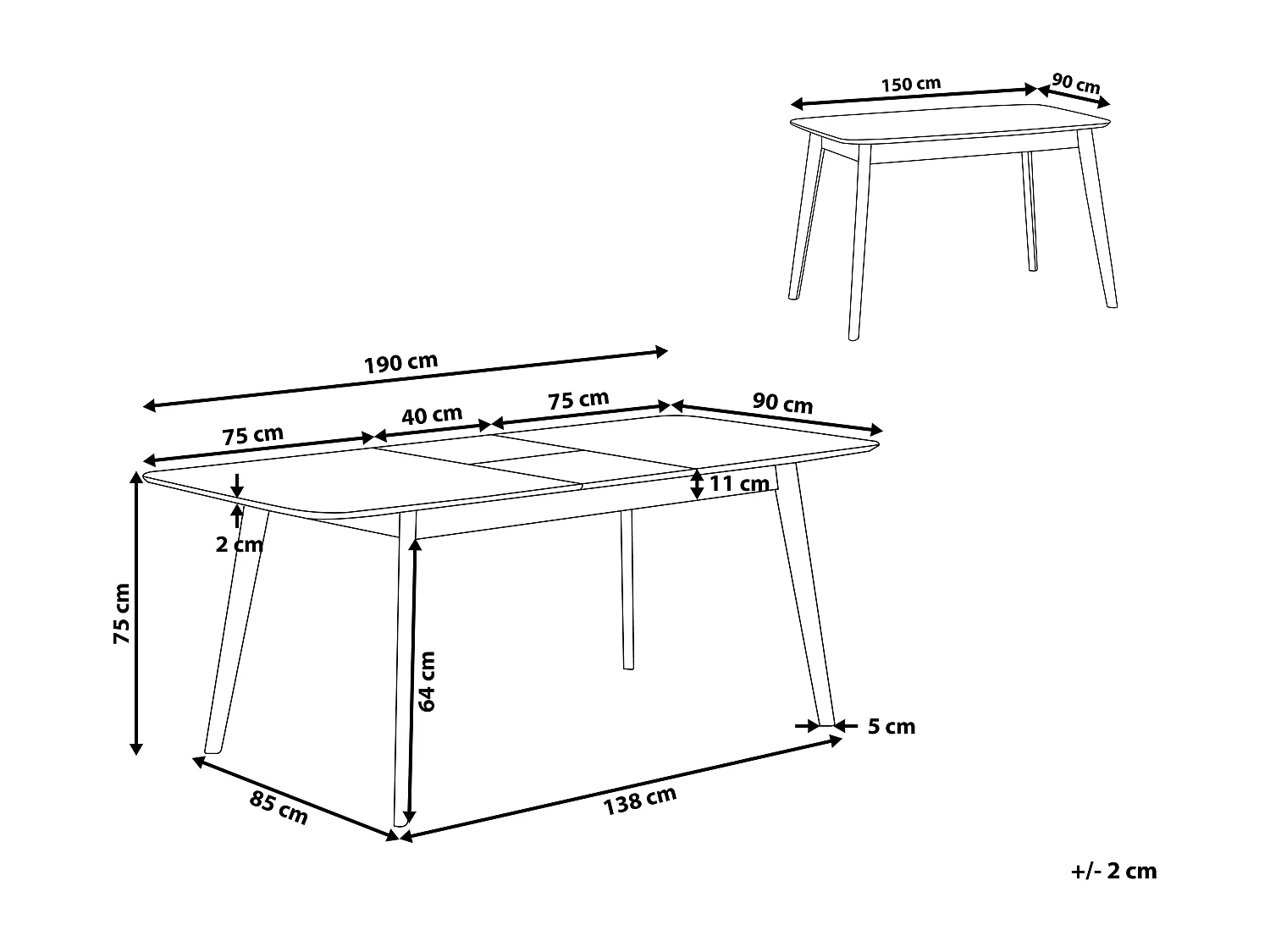 150 cm
90 cm

190 cm
75 cm
40 cm
75 cm
90 cm
11 cm
2 cm
75 cm
64 cm
5 cm
85 cm
138 cm

+/- 2 cm