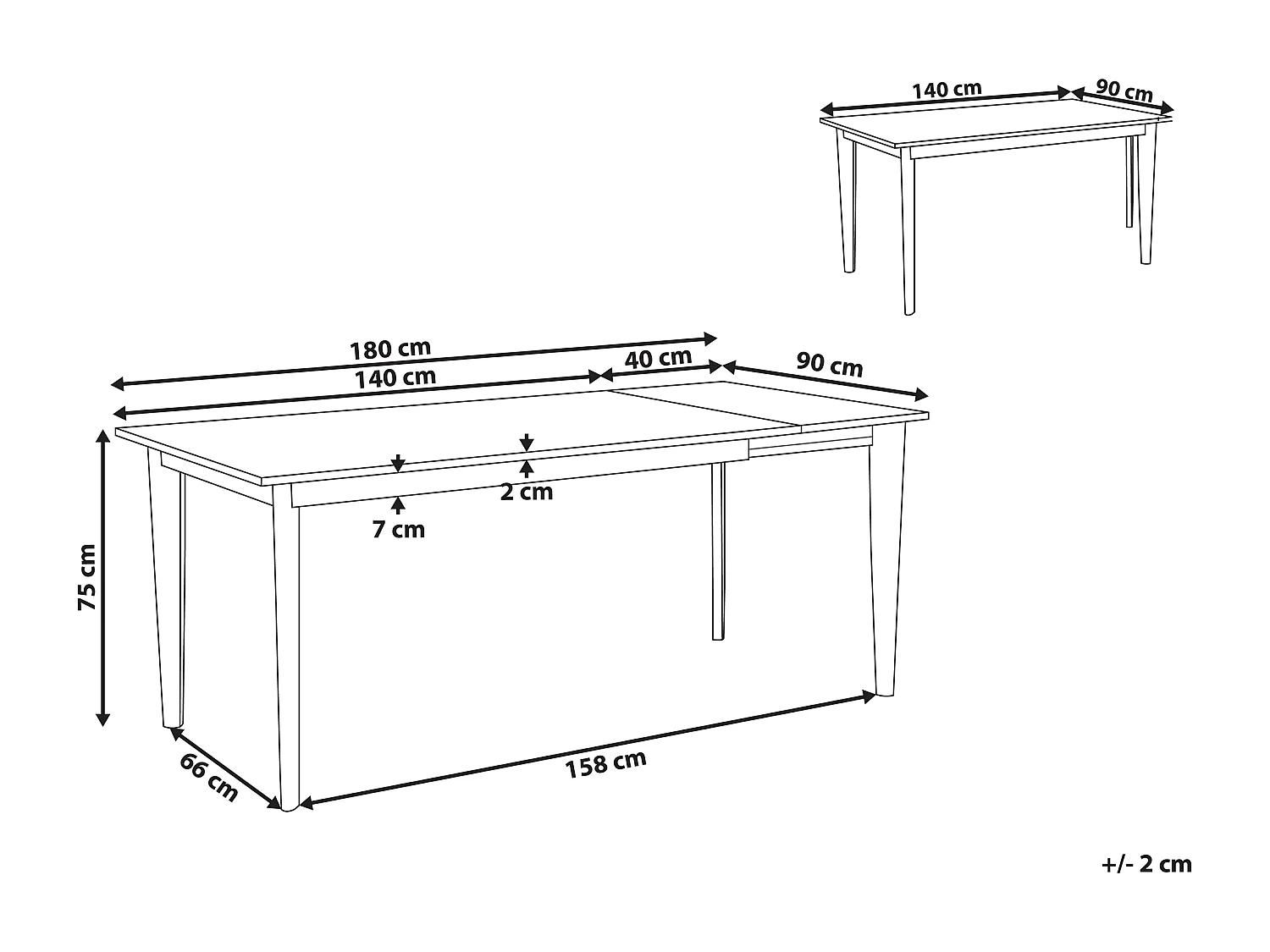 140 cm
90 cm

180 cm
140 cm
40 cm
90 cm
2 cm
7 cm
75 cm
66 cm
158 cm

+/- 2 cm