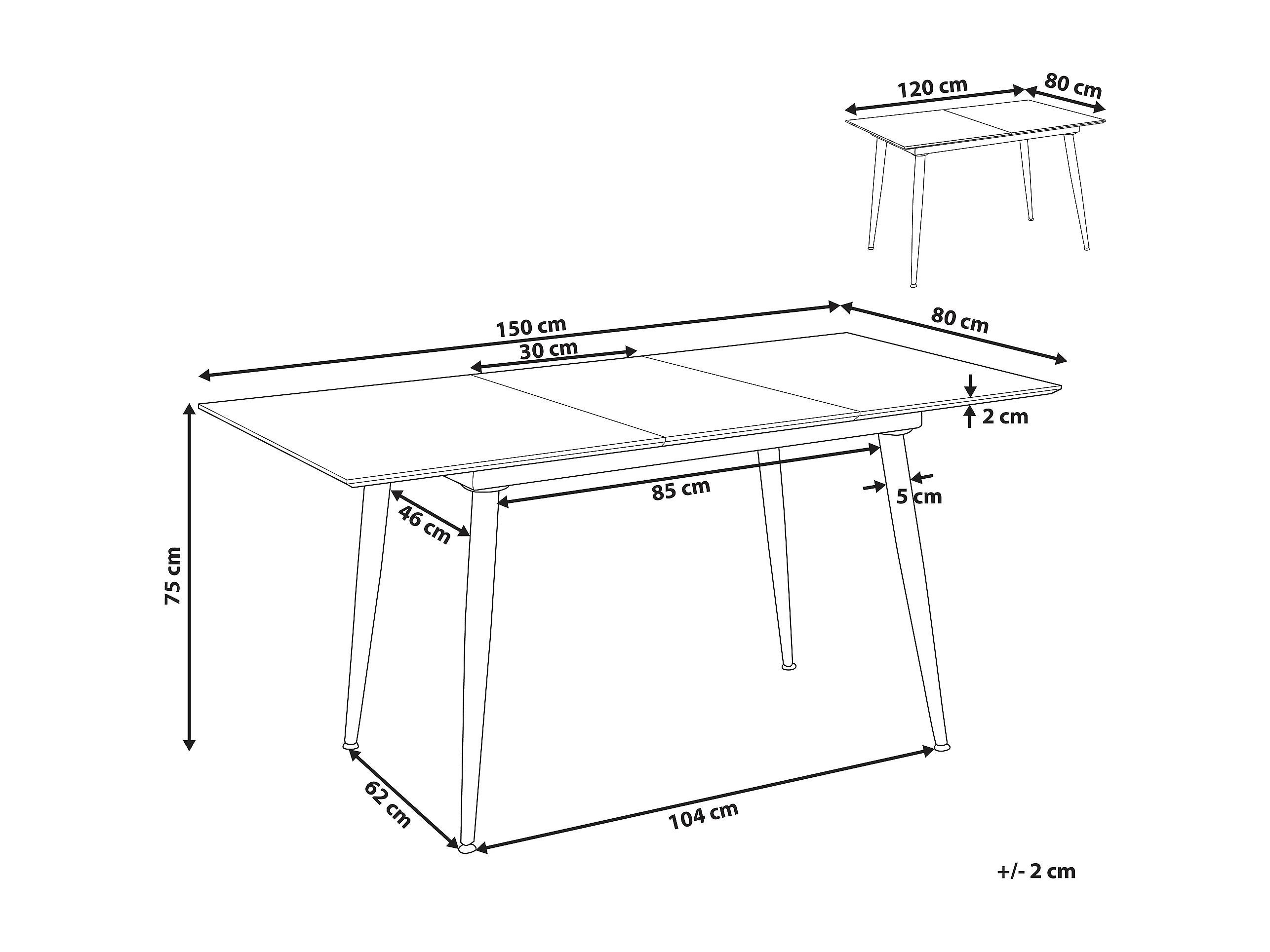 120 cm
80 cm
150 cm
80 cm
30 cm
2 cm
85 cm
5 cm
46 cm
75 cm
62 cm
104 cm
+/- 2 cm