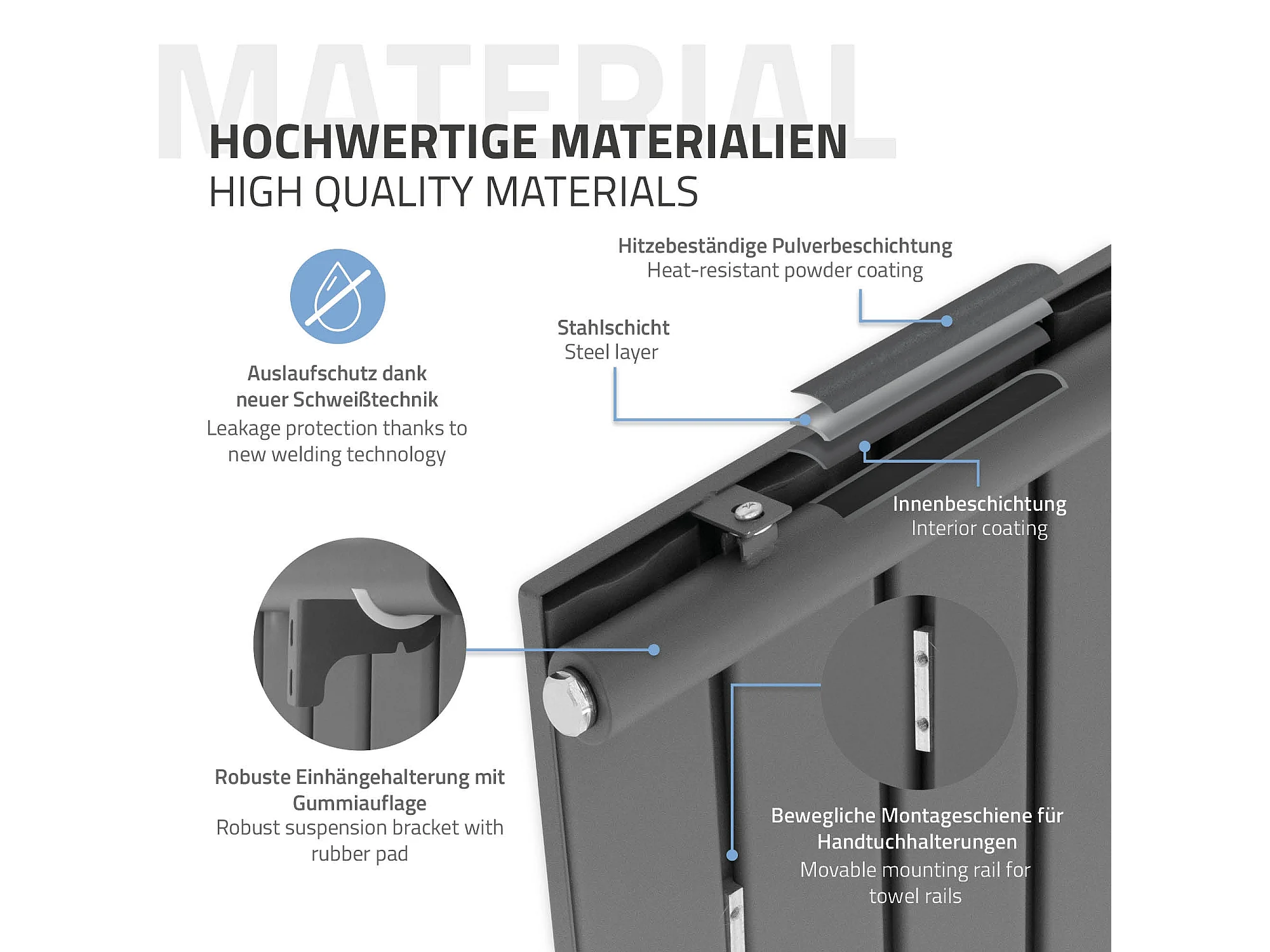 MATERIAL

HOCHWERTIGE MATERIALIEN
HIGH QUALITY MATERIALS

Auslaufschutz dank neuer Schweißtechnik
Leakage protection thanks to new welding technology

Hitzebeständige Pulverbeschichtung
Heat-resistant powder coating

Stahlschicht
Steel layer

Innenbeschichtung
Interior coating

Robuste Einhängehalterung mit Gummiauflage
Robust suspension bracket with rubber pad

Bewegliche Montageschiene für Handtuchhalterungen
Movable mounting rail for towel rails