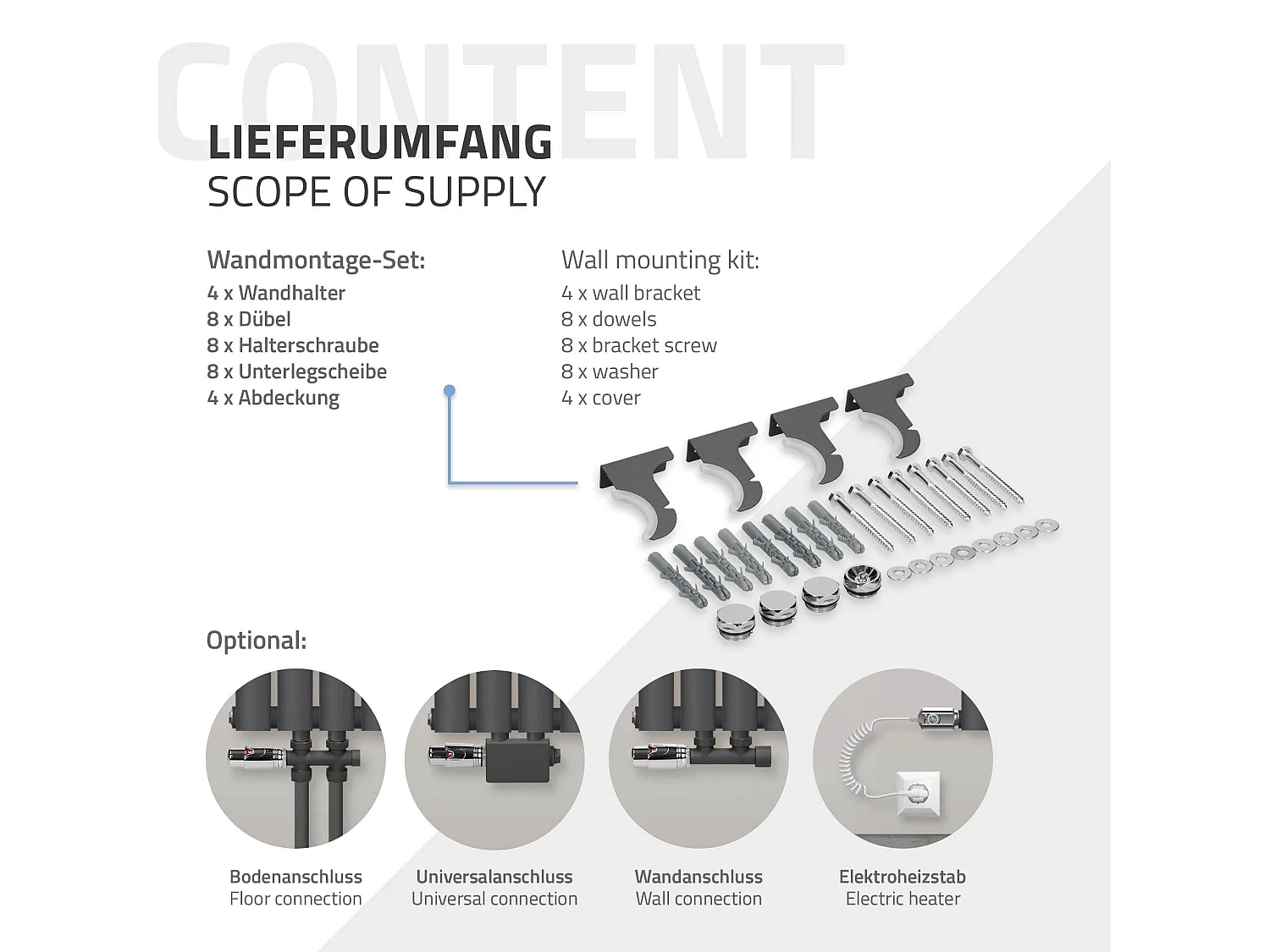 CONTENT

LIEFERUMFANG
SCOPE OF SUPPLY

Wandmontage-Set:
4 x Wandhalter
8 x Dübel
8 x Halterschraube
8 x Unterlegscheibe
4 x Abdeckung

Wall mounting kit:
4 x wall bracket
8 x dowels
8 x bracket screw
8 x washer
4 x cover

Optional:

Bodenanschluss
Floor connection

Universalanschluss
Universal connection

Wandanschluss
Wall connection

Elektroheizstab
Electric heater