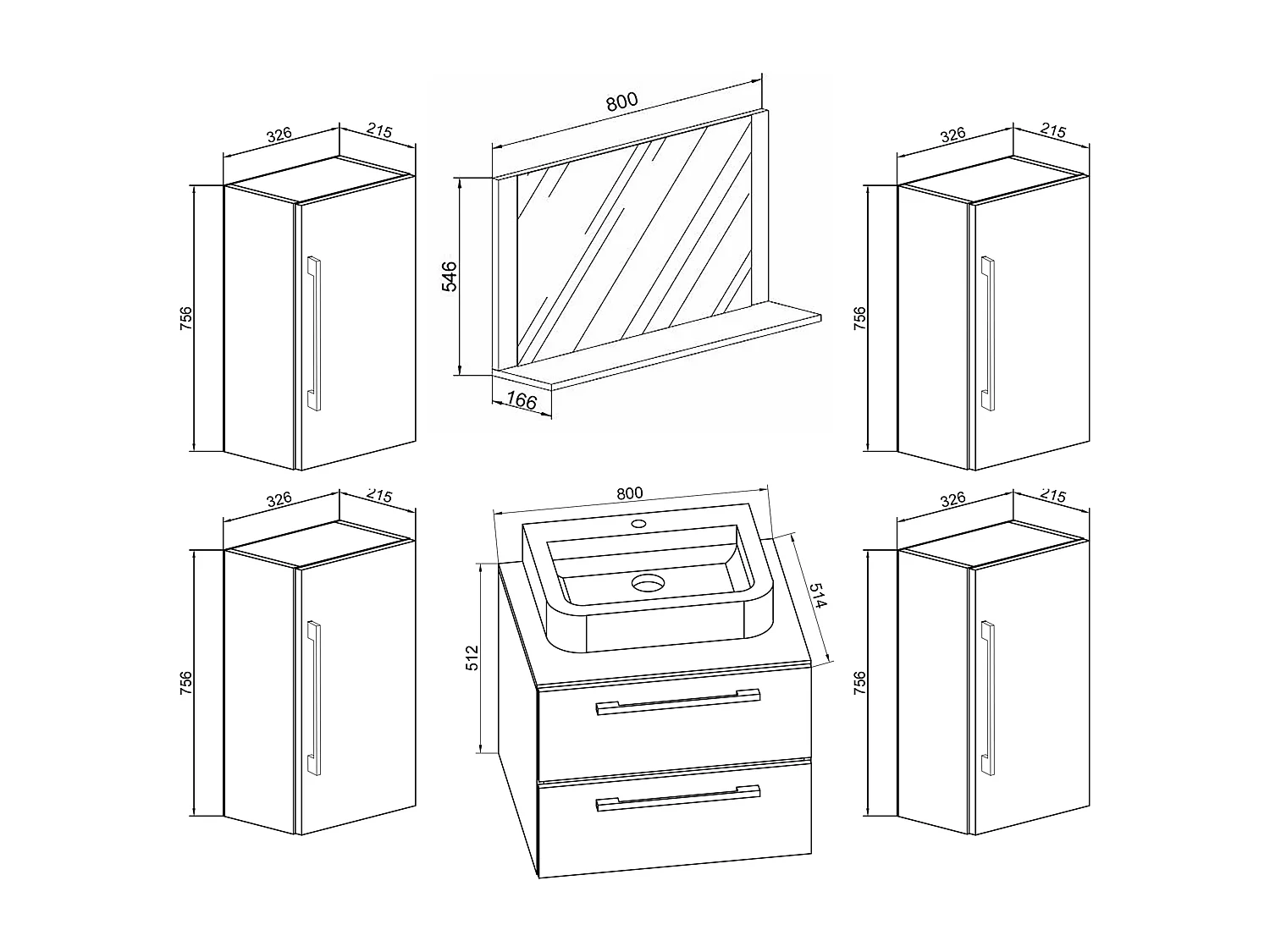 326
215
756
800
546
166
326
215
756
326
215
756
800
514
512
326
215
756