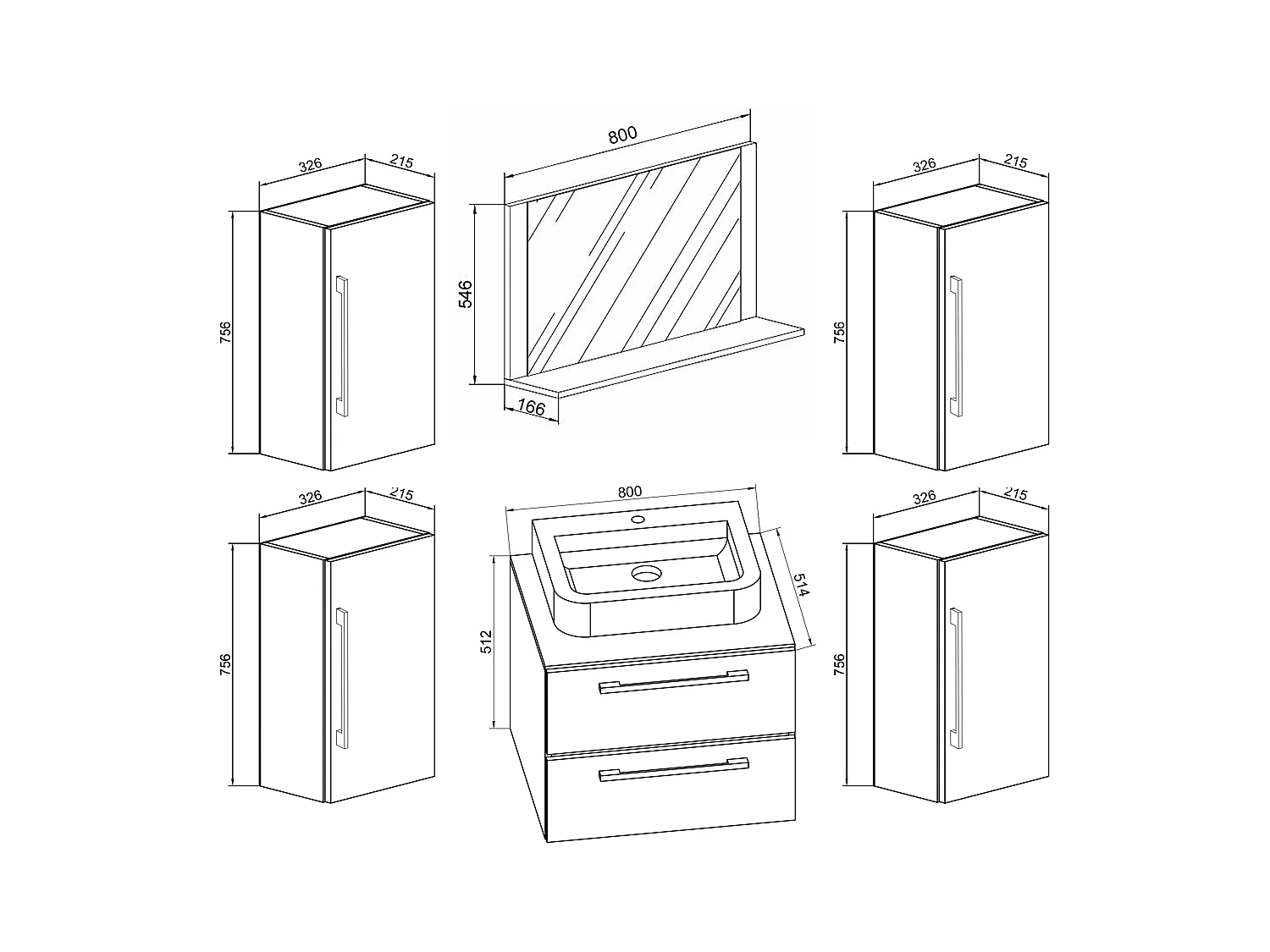 326
215
756

800
546
166

326
215
756

326
215
756

800
514
512

326
215
756