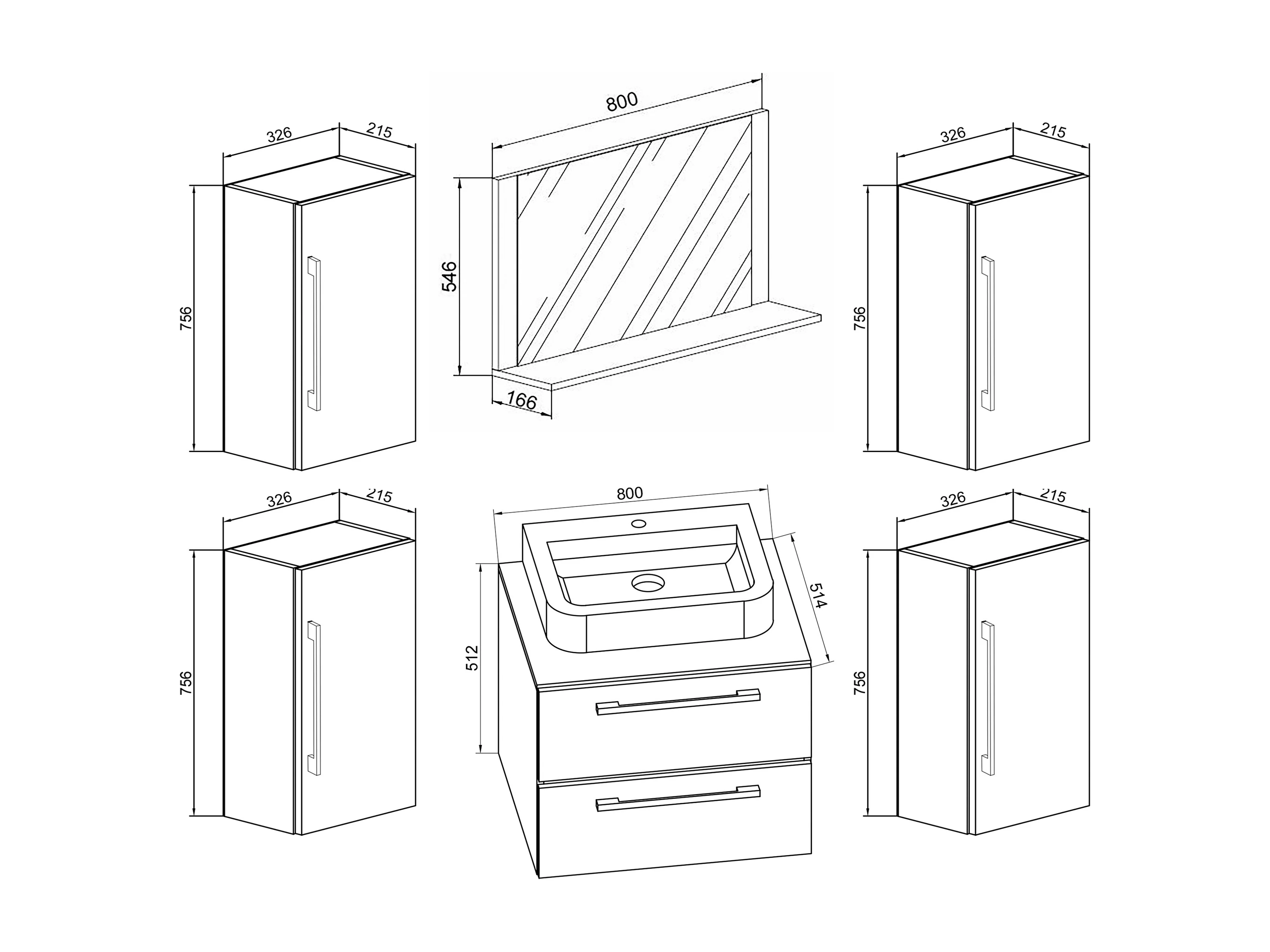 326
215
756
800
546
166
326
215
756
326
215
756
800
514
512
326
215
756