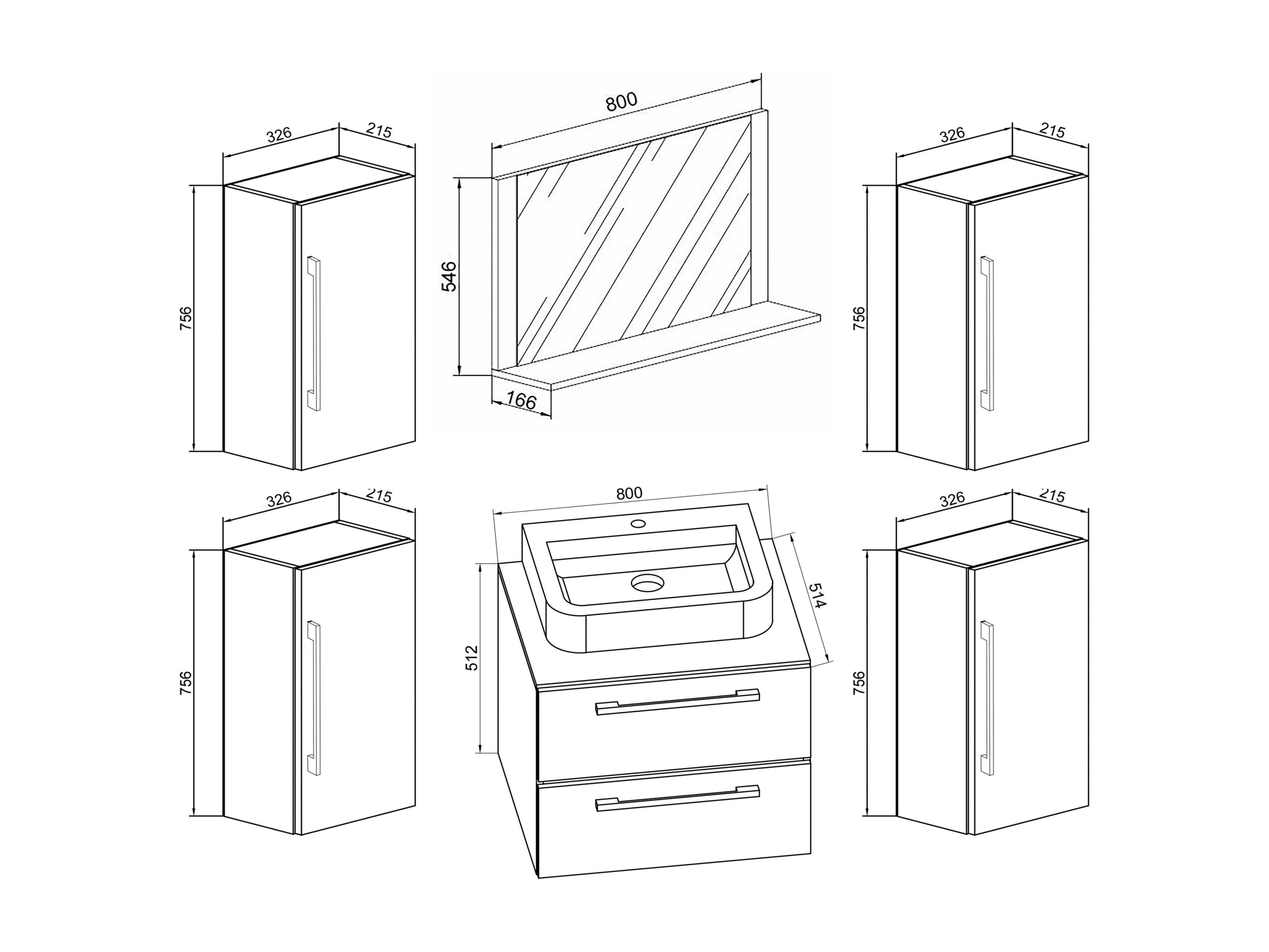 326
215
756

800
546
166

326
215
756

326
215
756

800
514
512

326
215
756