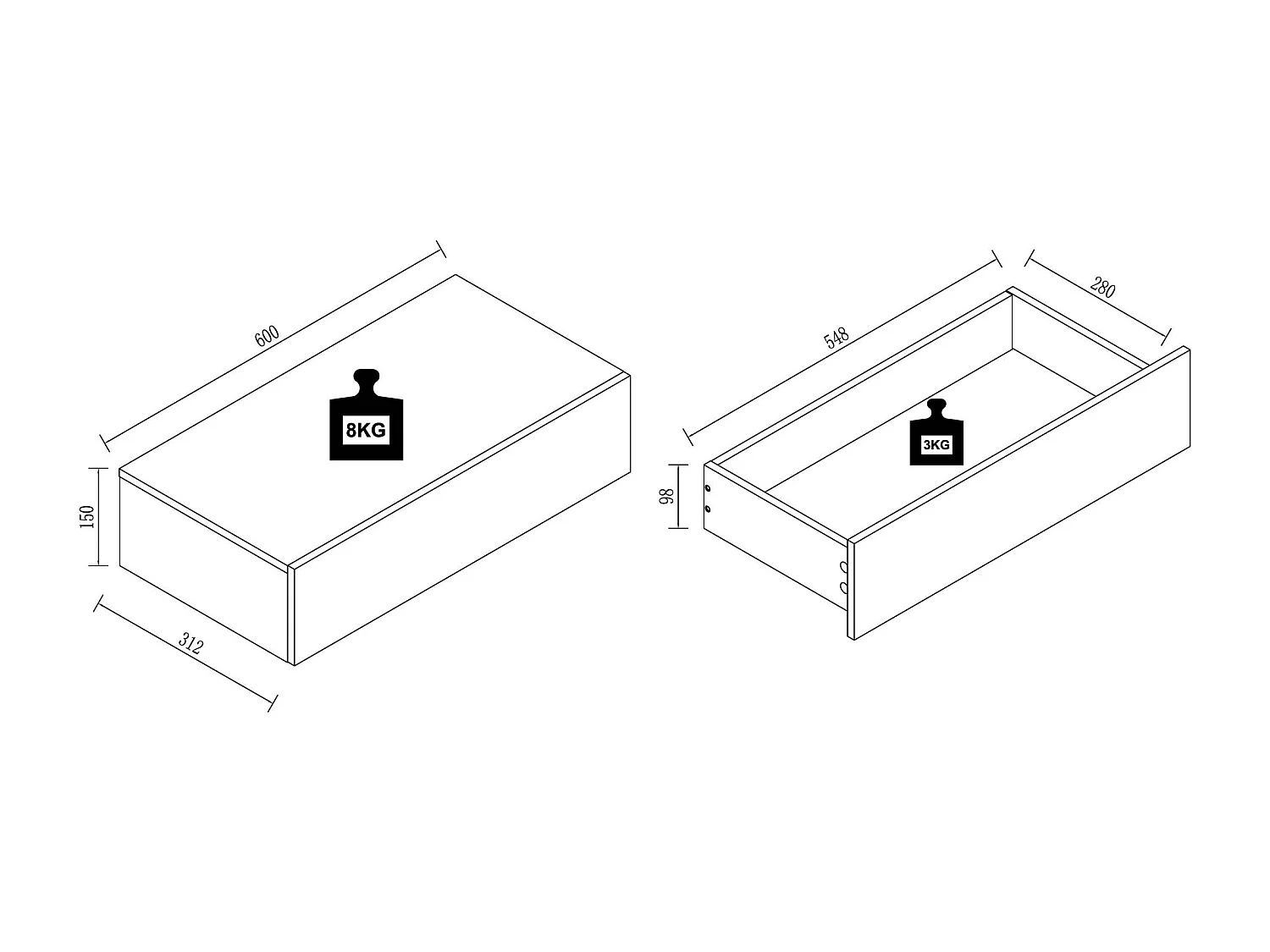 600

8KG

150

312

548

280

3KG

98