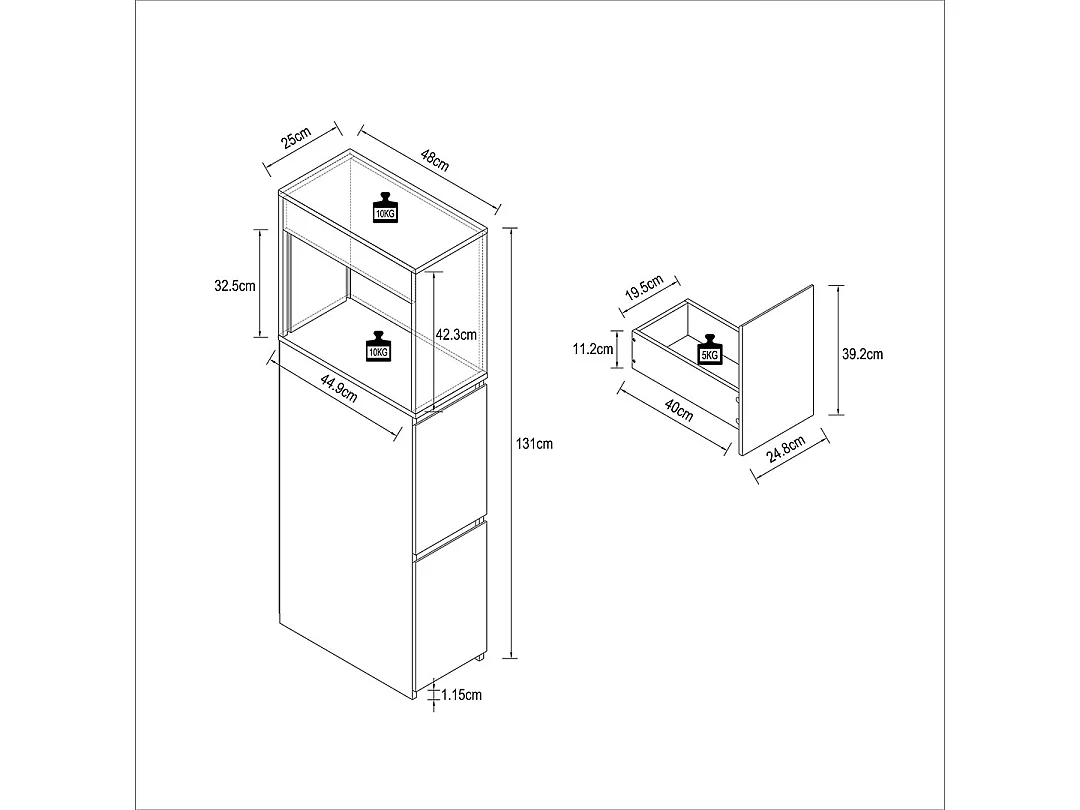 25cm
48cm
10KG
32.5cm
42.3cm
10KG
44.9cm
131cm
1.15cm
19.5cm
11.2cm
5KG
39.2cm
40cm
24.8cm