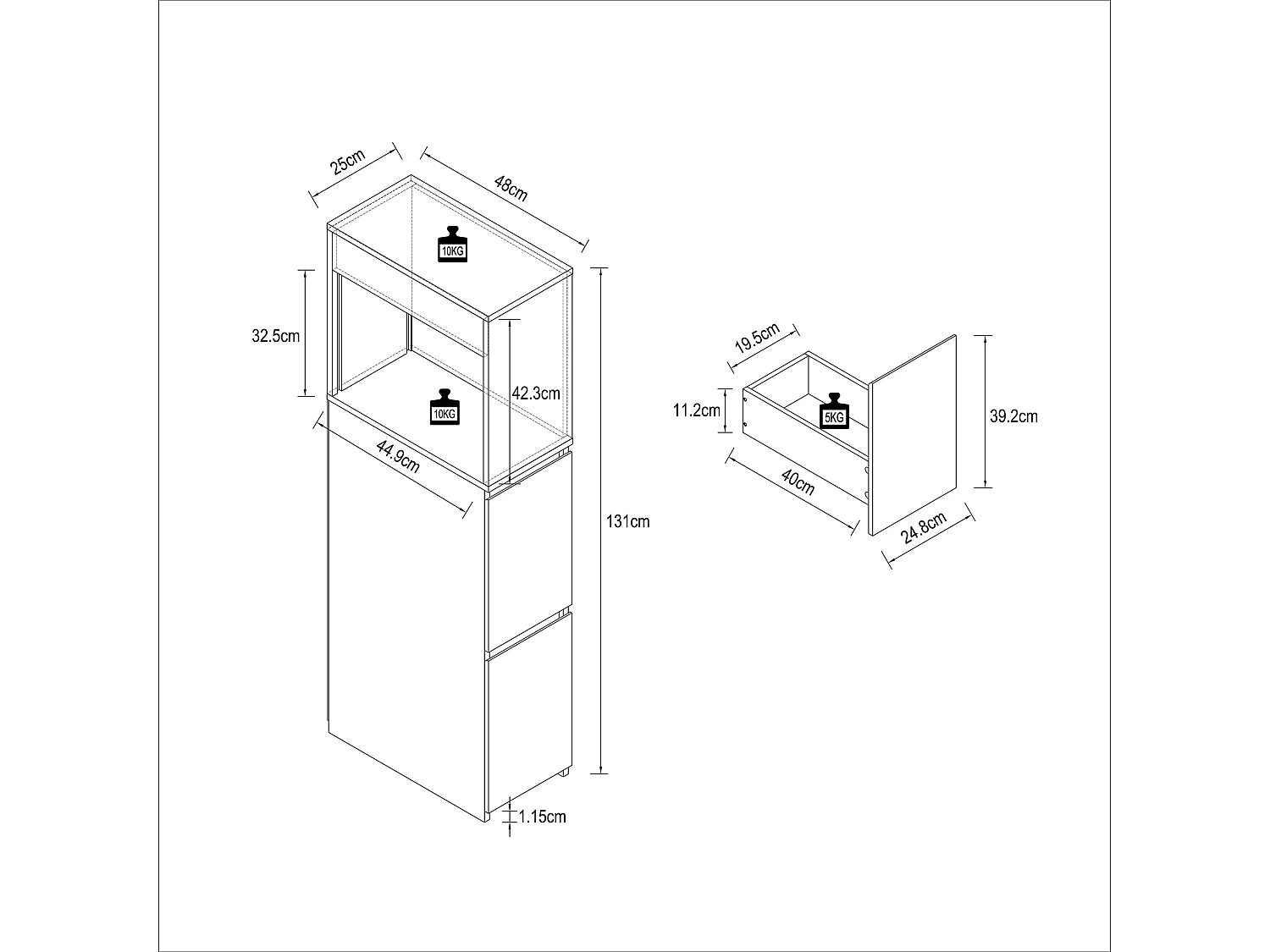 25cm
48cm
10KG
32.5cm
42.3cm
10KG
44.9cm
131cm
1.15cm
19.5cm
11.2cm
5KG
39.2cm
40cm
24.8cm