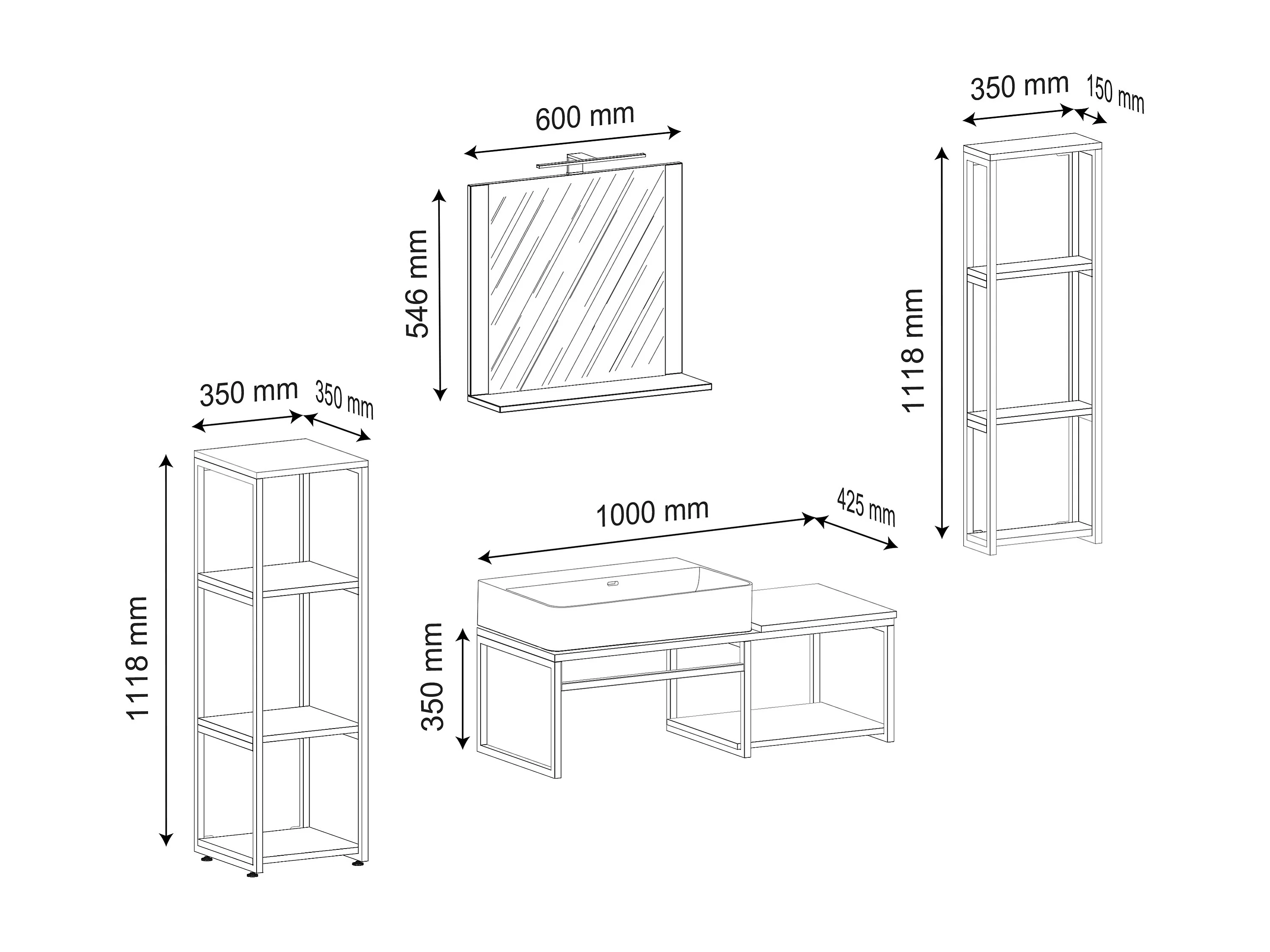 350 mm
150 mm
600 mm
546 mm
1118 mm
350 mm
350 mm
1118 mm
1000 mm
425 mm
350 mm