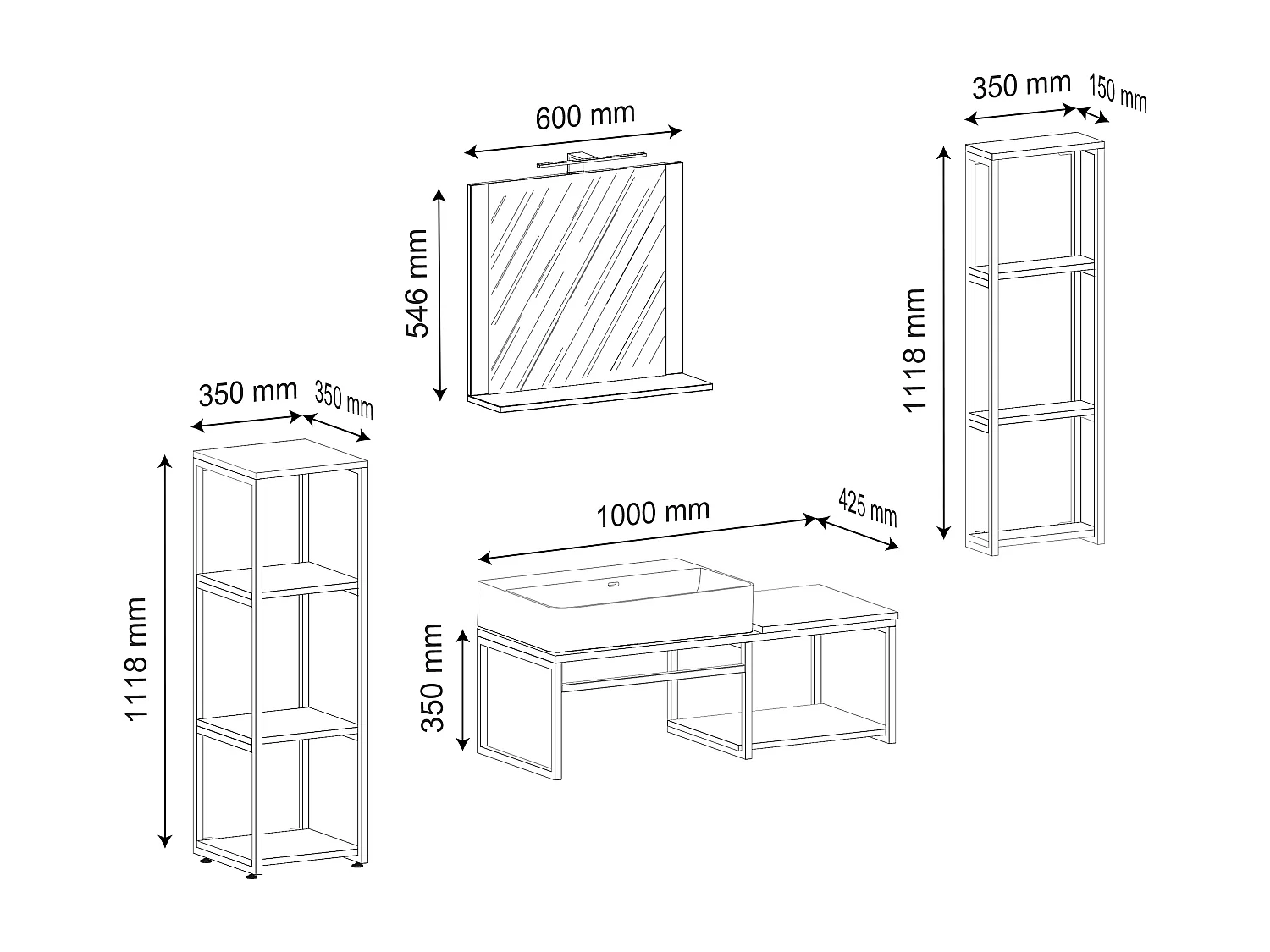 600 mm

546 mm

350 mm

150 mm

1118 mm

350 mm

350 mm

1118 mm

1000 mm

425 mm

350 mm