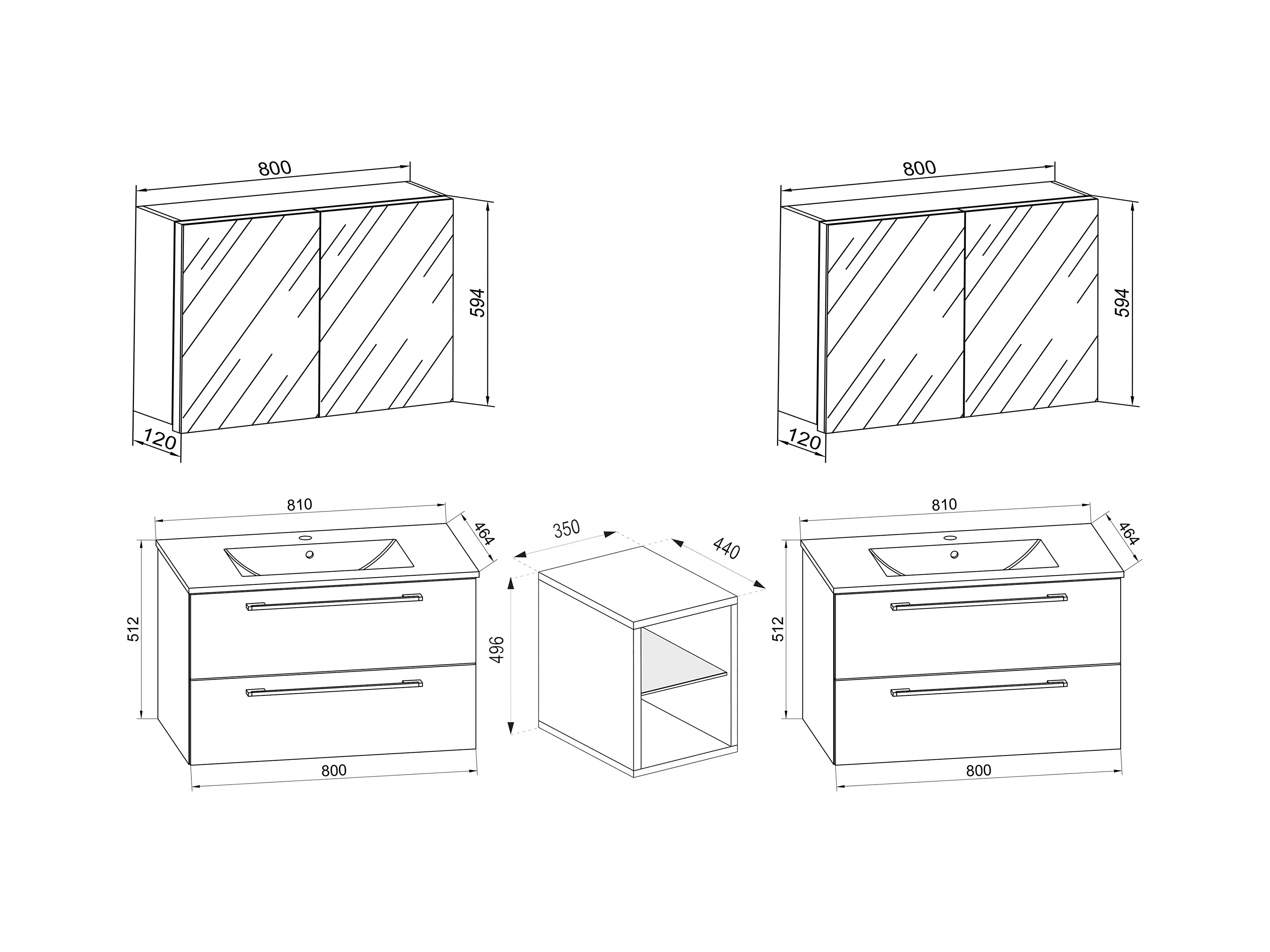 800
594
120
800
594
120
810
464
512
800
350
440
496
810
464
512
800