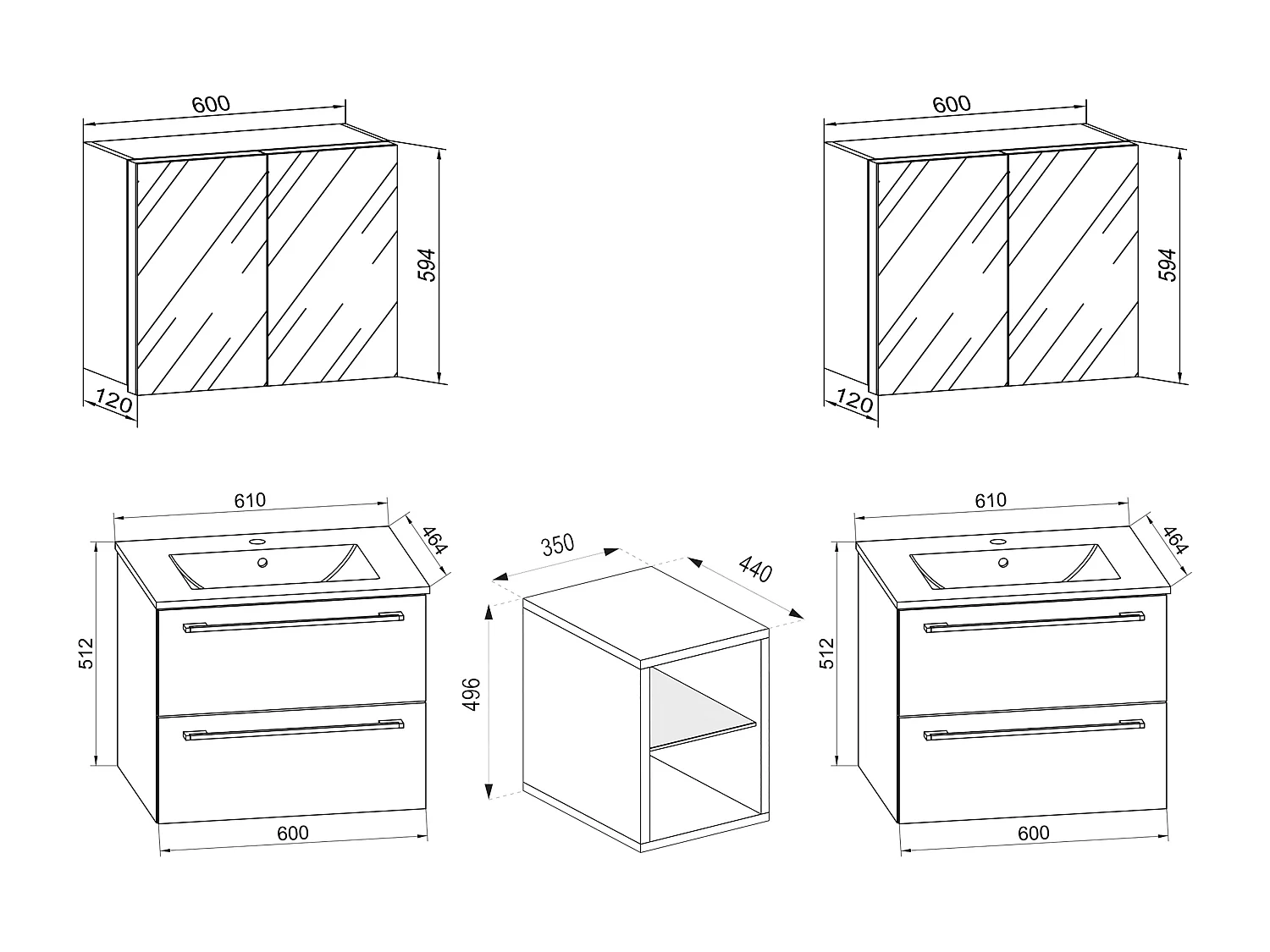 600

594

120

600

594

120

610

464

512

600

350

440

496

610

464

512

600