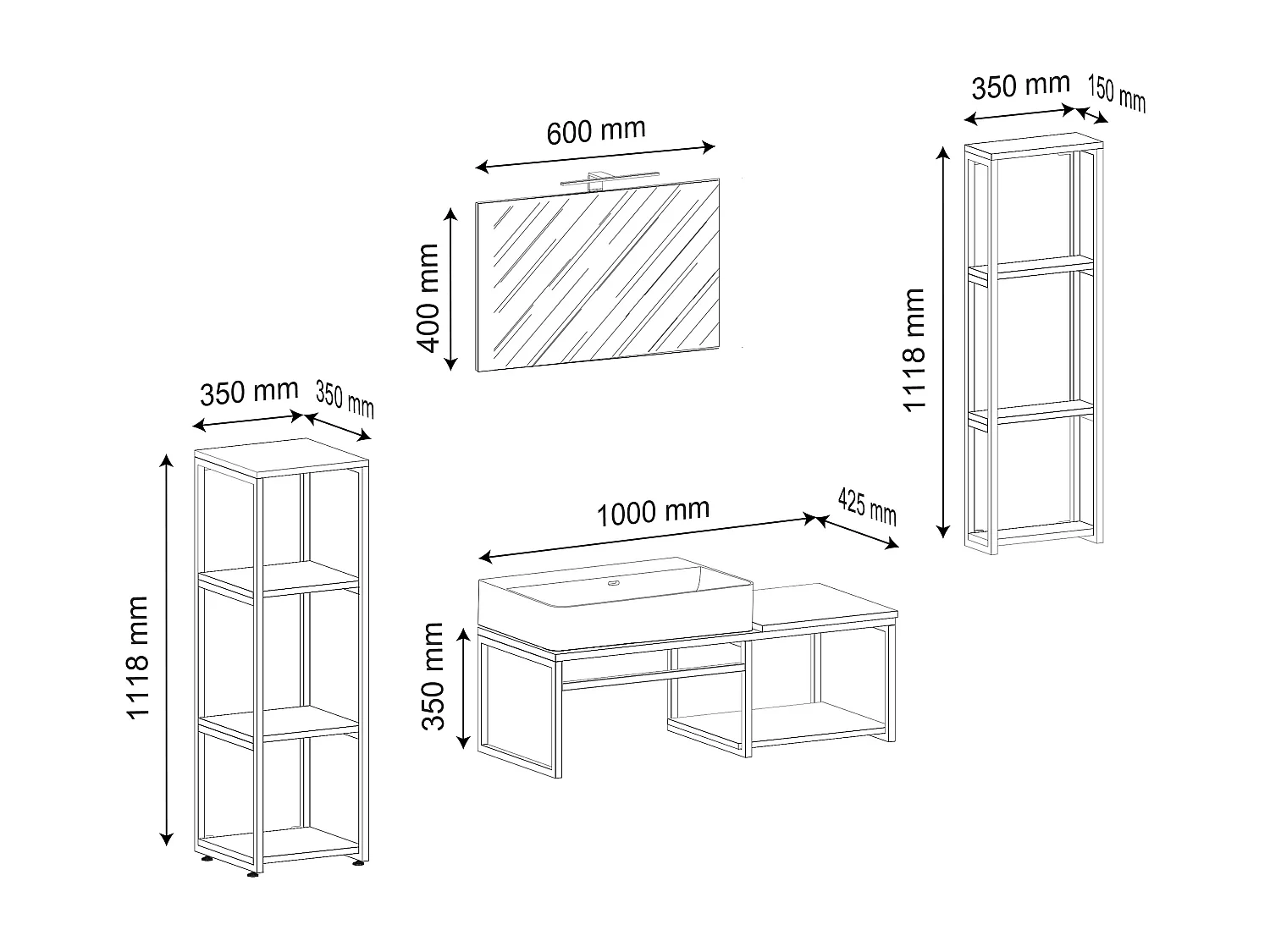 350 mm
150 mm
600 mm
400 mm
1118 mm
350 mm
350 mm
1000 mm
425 mm
1118 mm
350 mm