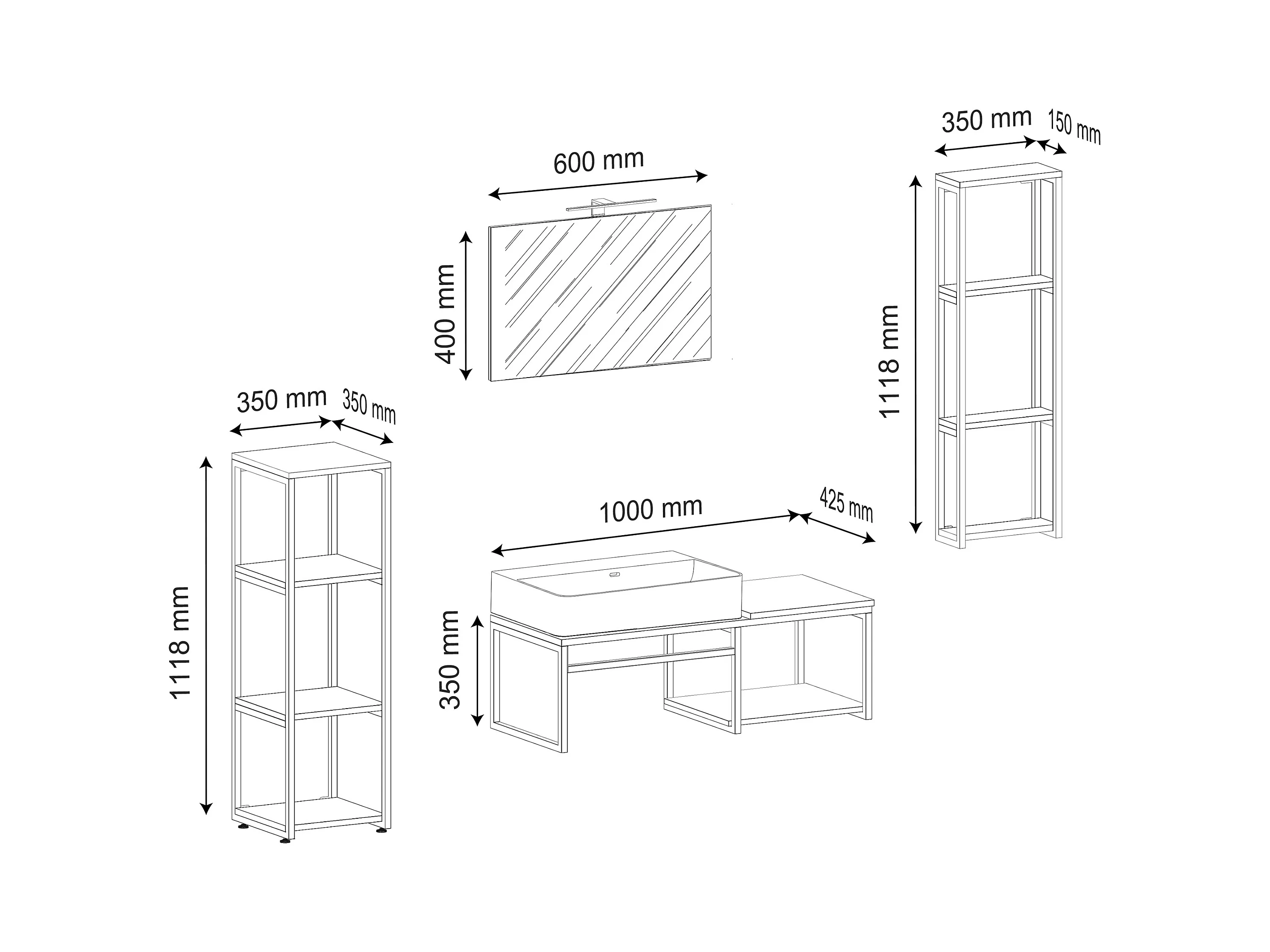 350 mm
150 mm
600 mm
400 mm
1118 mm
350 mm
350 mm
1000 mm
425 mm
1118 mm
350 mm