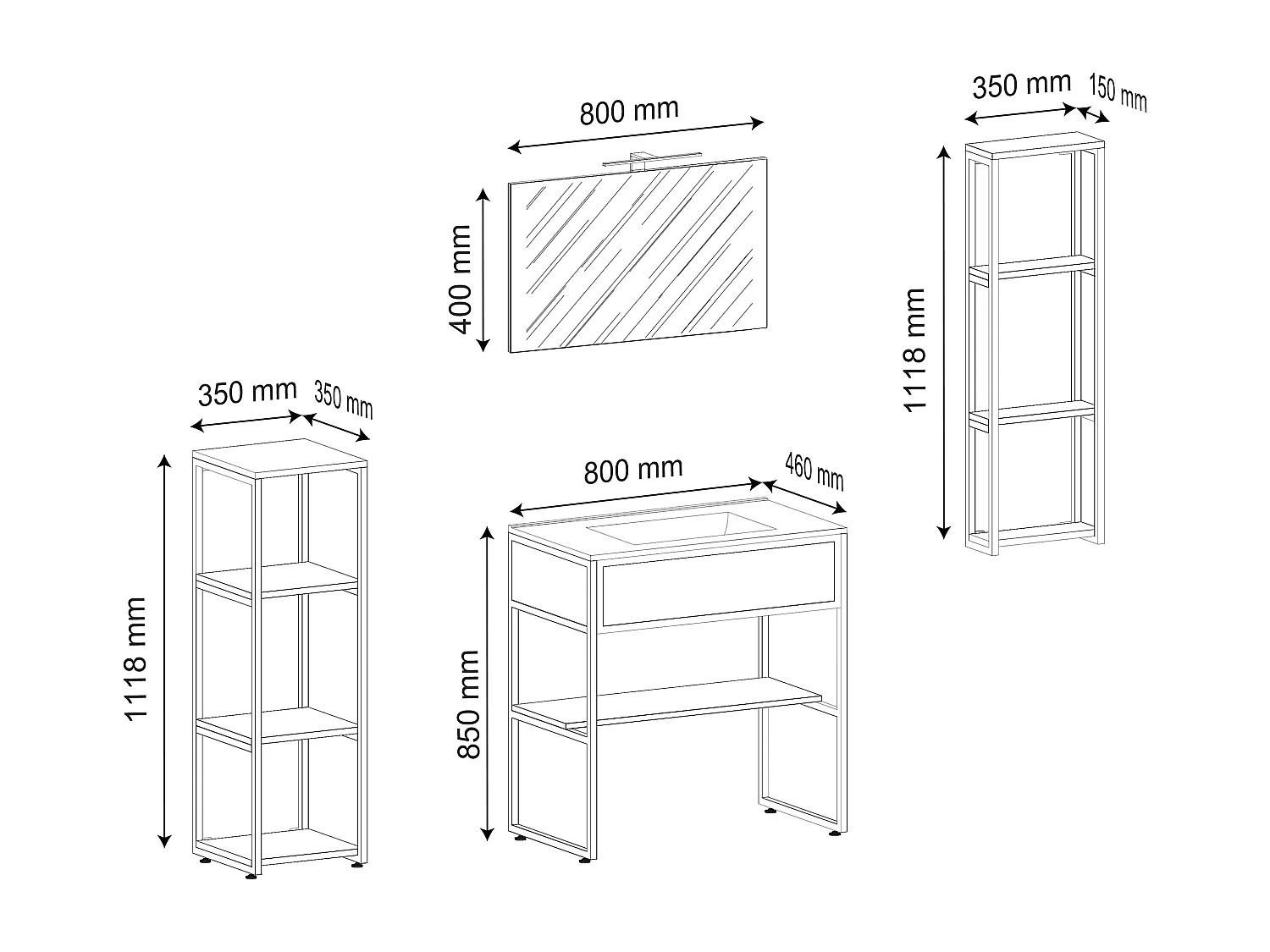 800 mm

400 mm

350 mm
150 mm

1118 mm

350 mm
350 mm

1118 mm

800 mm
460 mm

850 mm