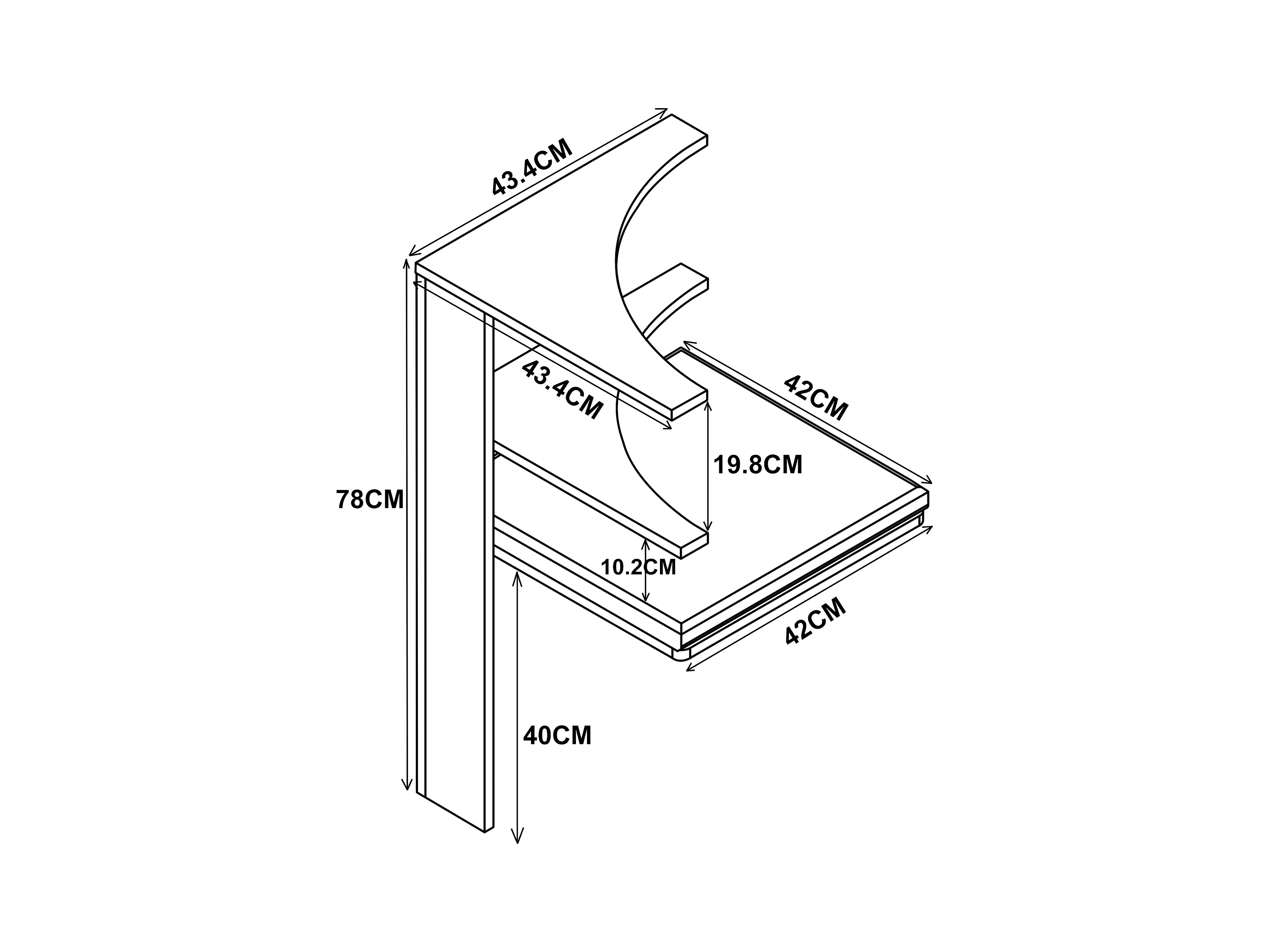 43.4CM

43.4CM

42CM

19.8CM

78CM

10.2CM

42CM

40CM