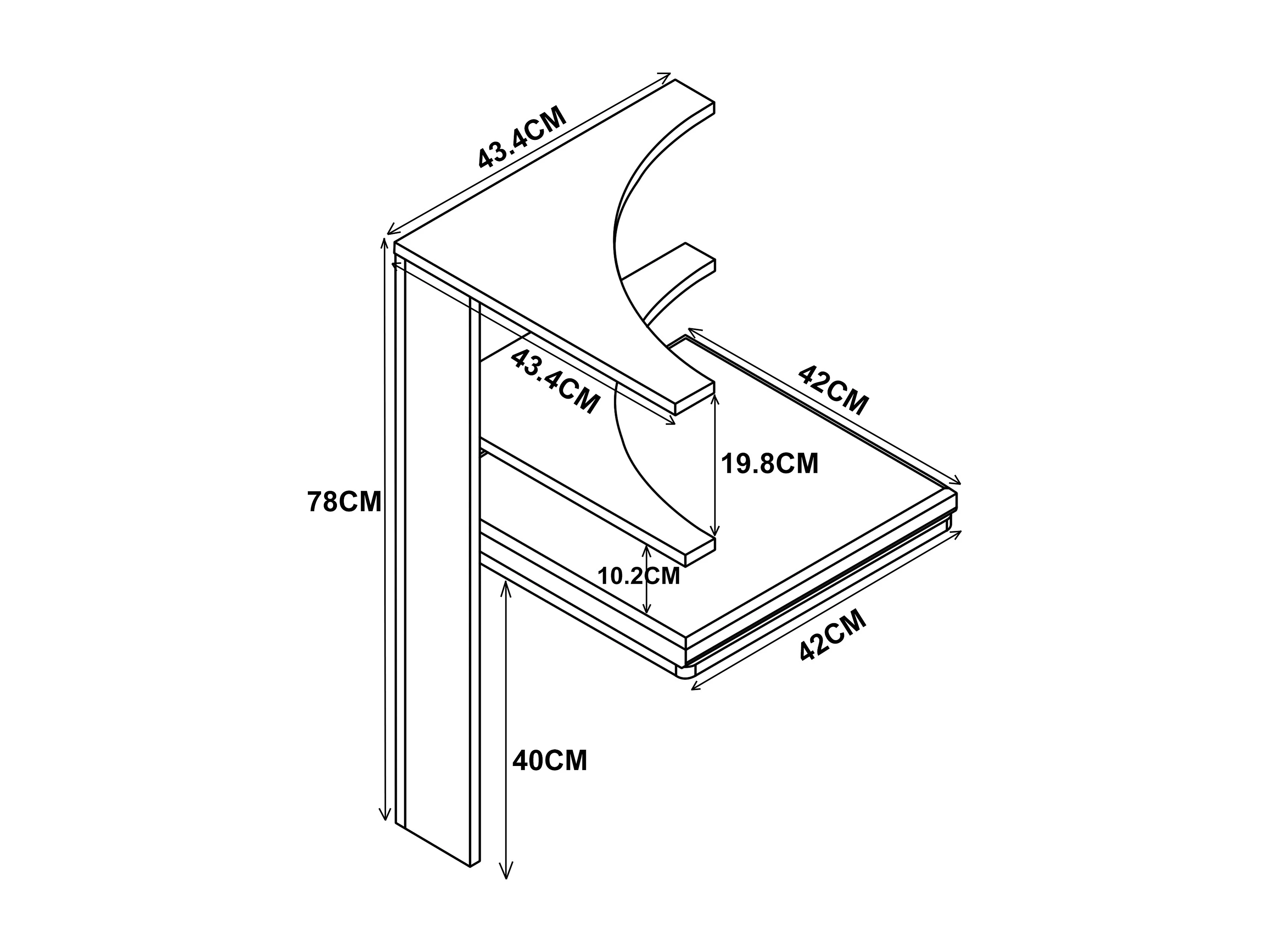 43.4CM
43.4CM
42CM
19.8CM
78CM
10.2CM
42CM
40CM