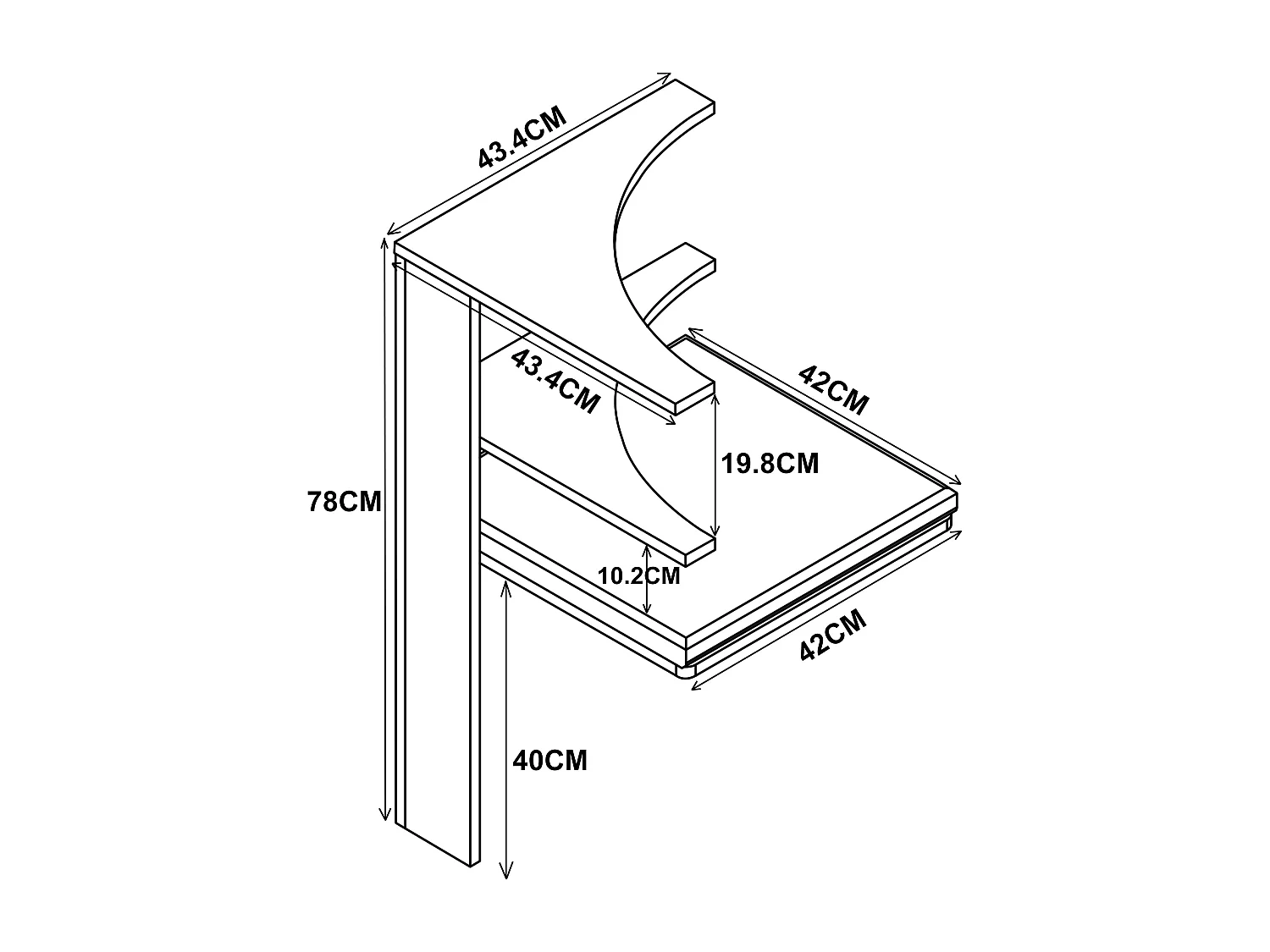 43.4CM

43.4CM

42CM

19.8CM

78CM

10.2CM

42CM

40CM