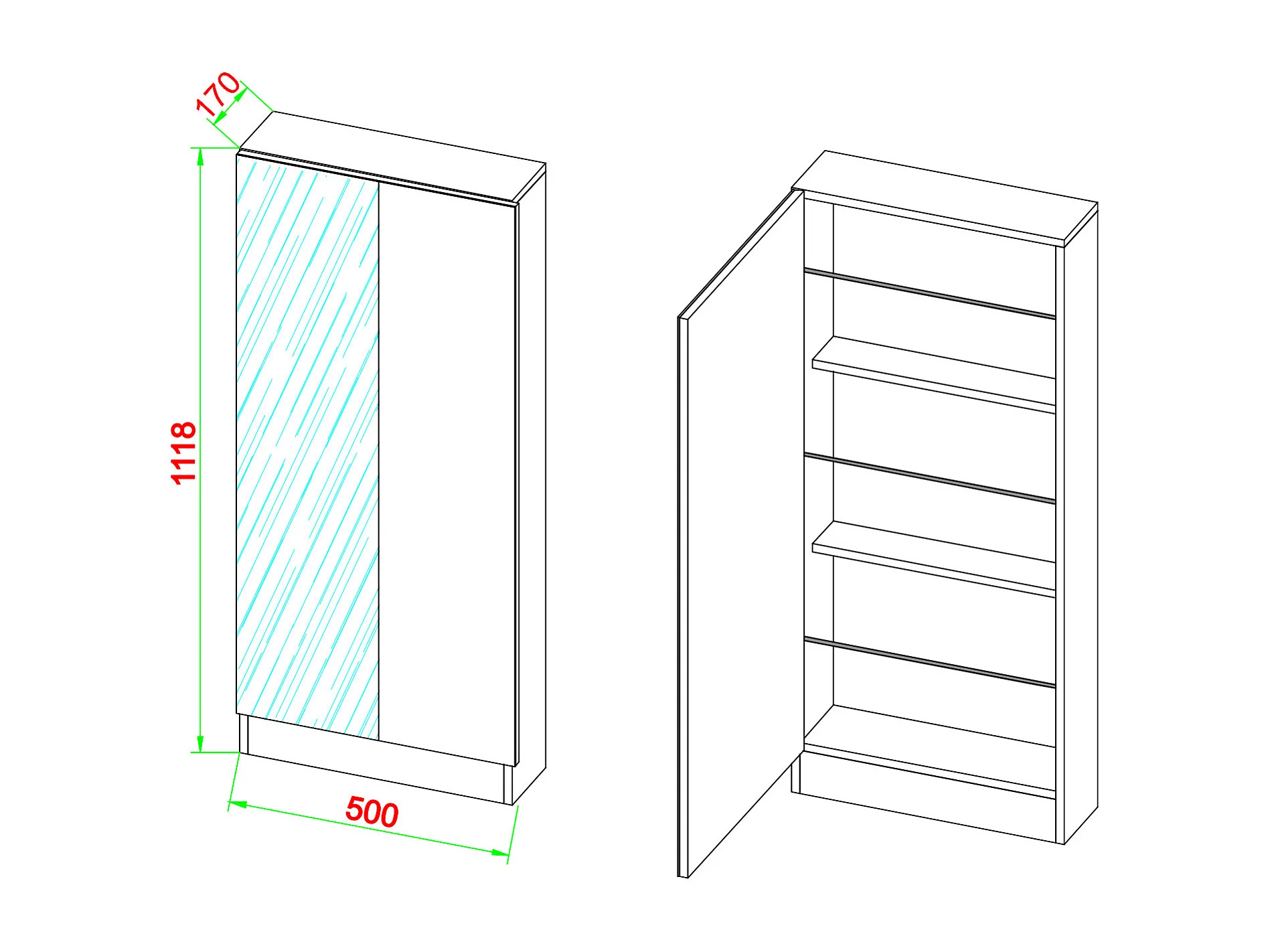 170
1118
500