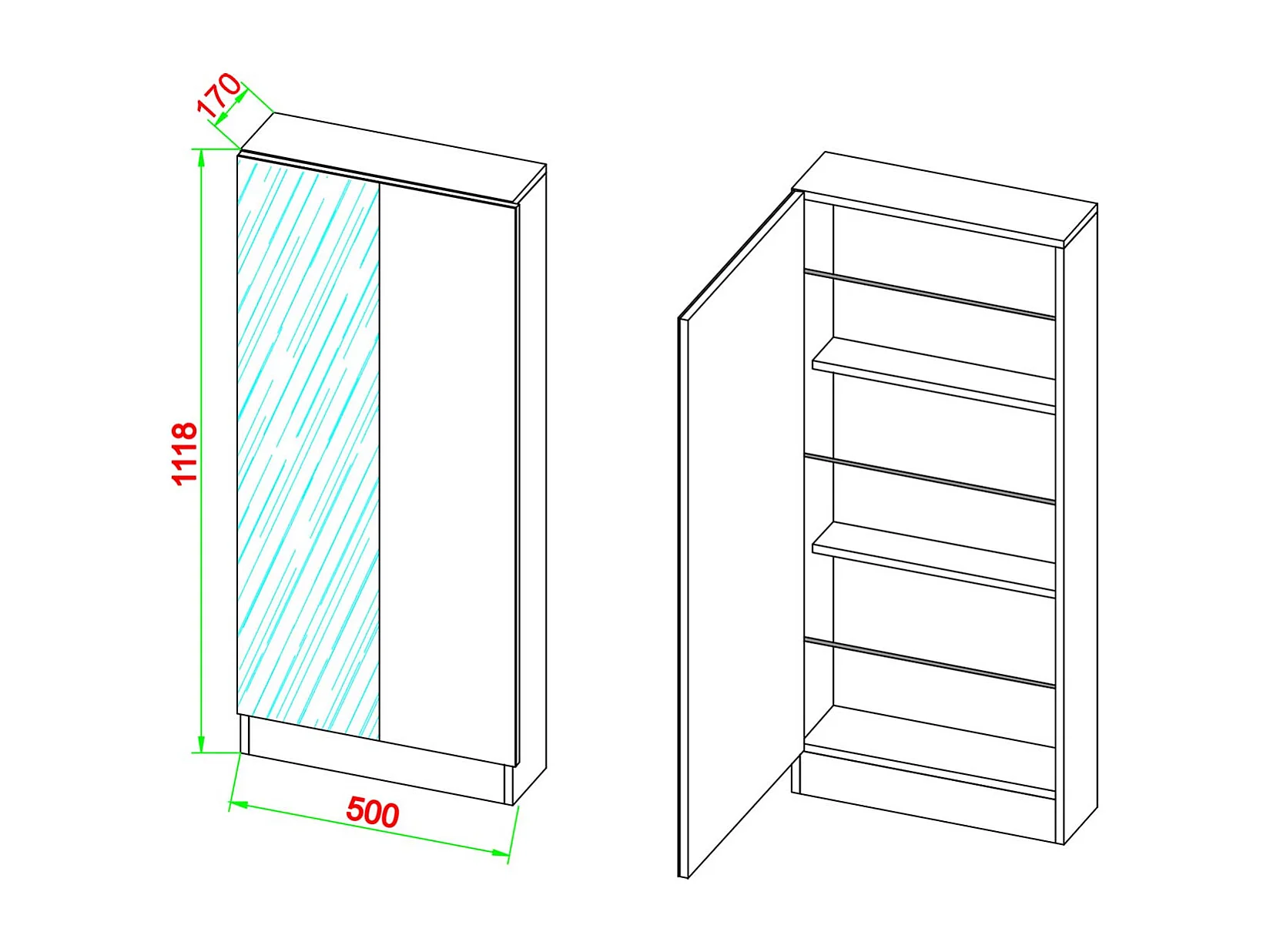 170
1118
500