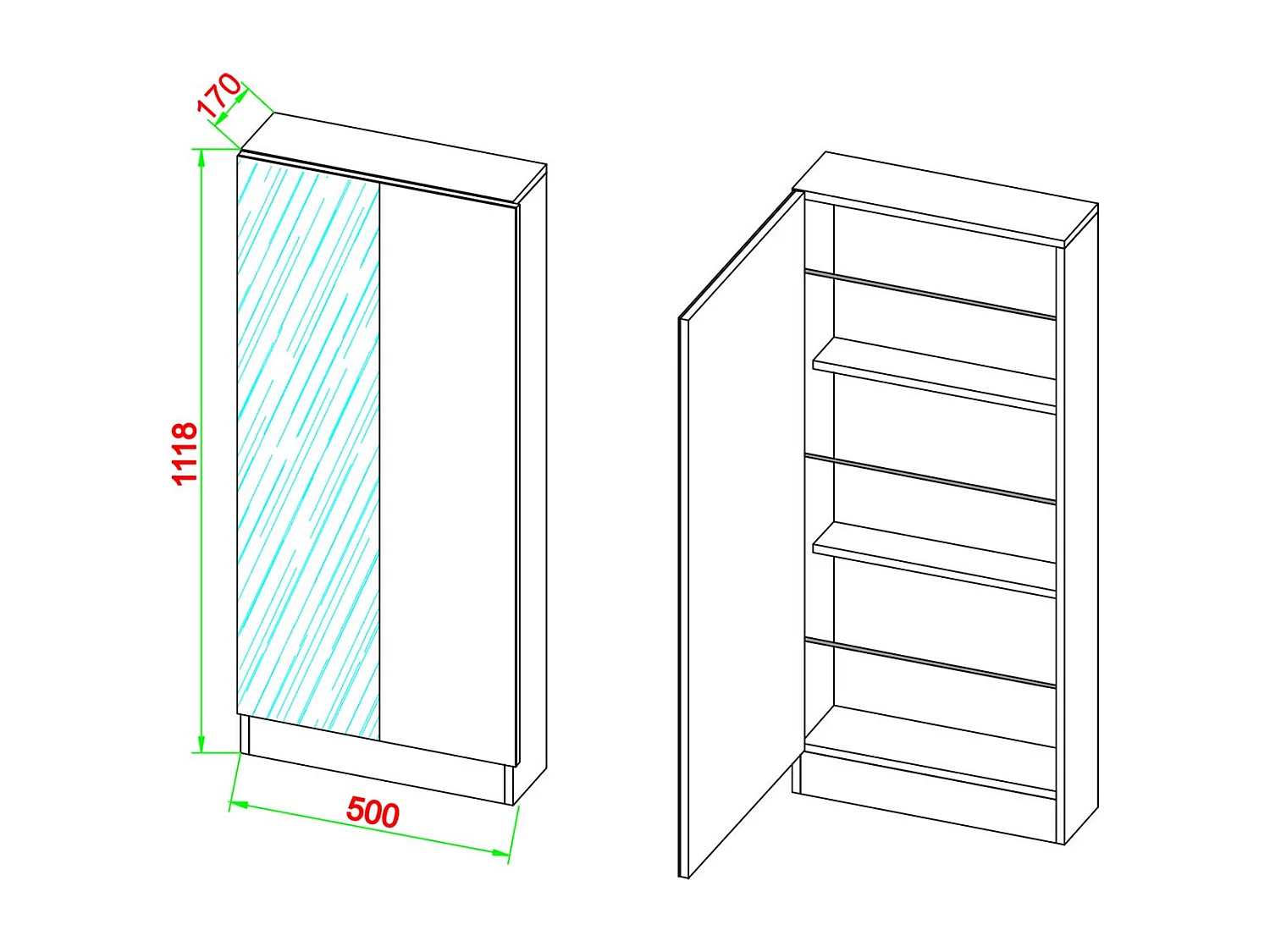 170

1118

500