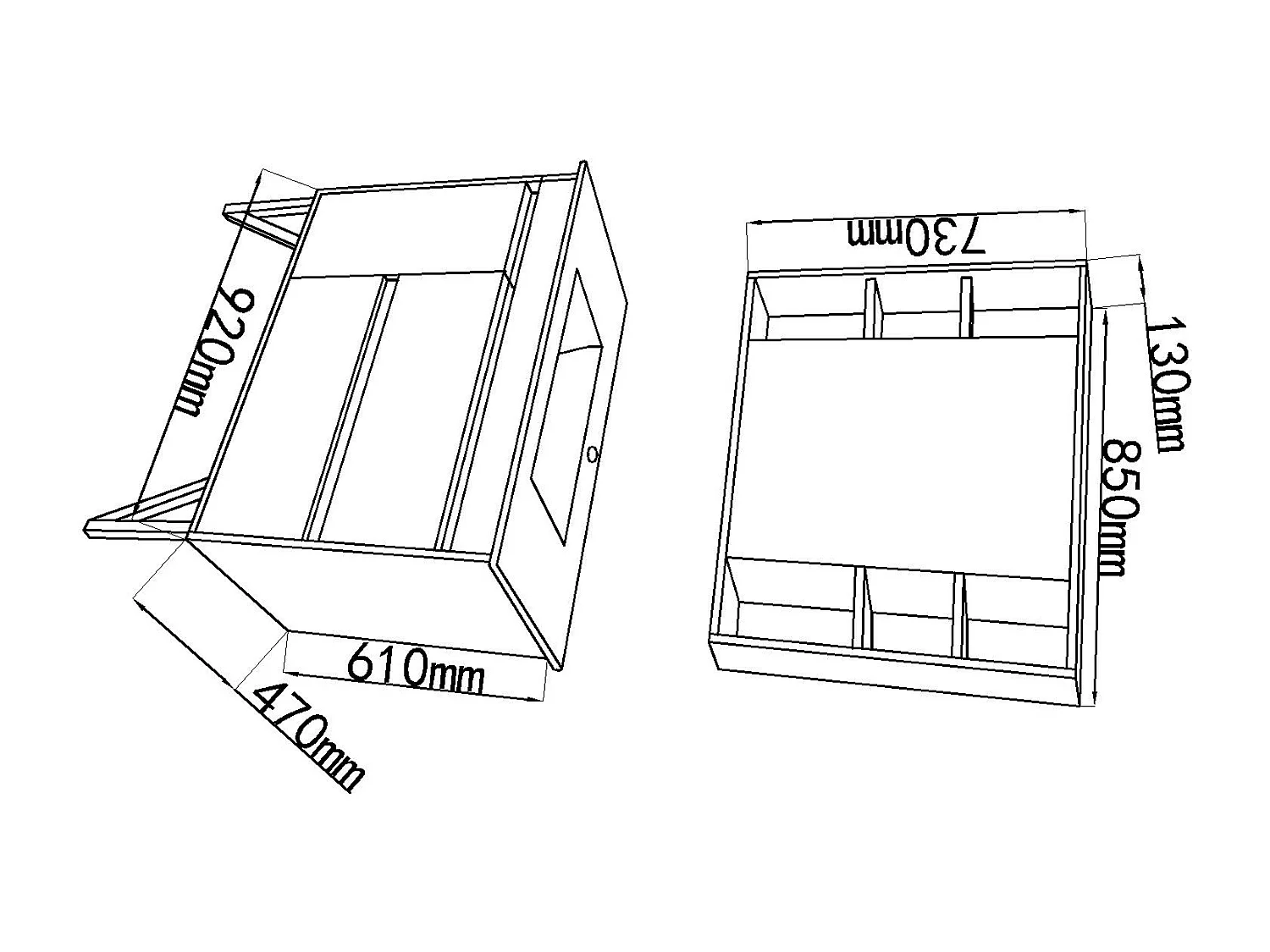 920mm
610mm
470mm
730mm
130mm
850mm