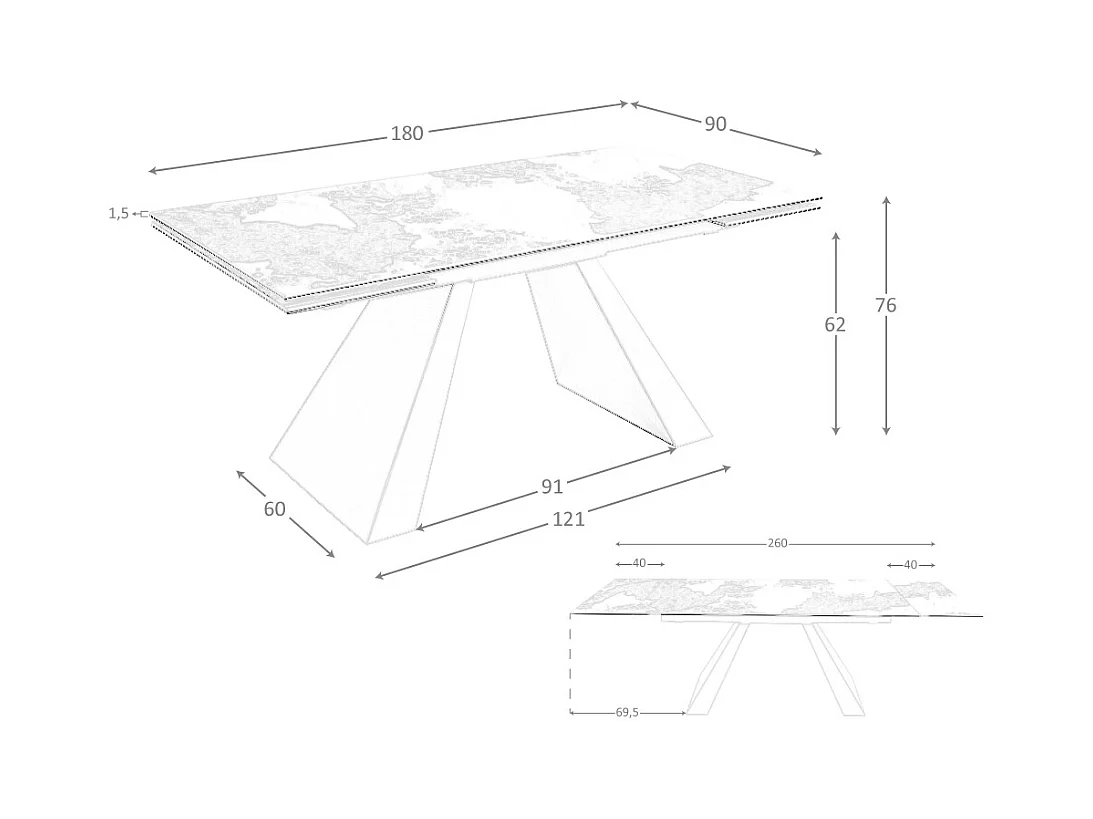 180
90
1,5
62
76
60
91
121
260
40
40
69,5