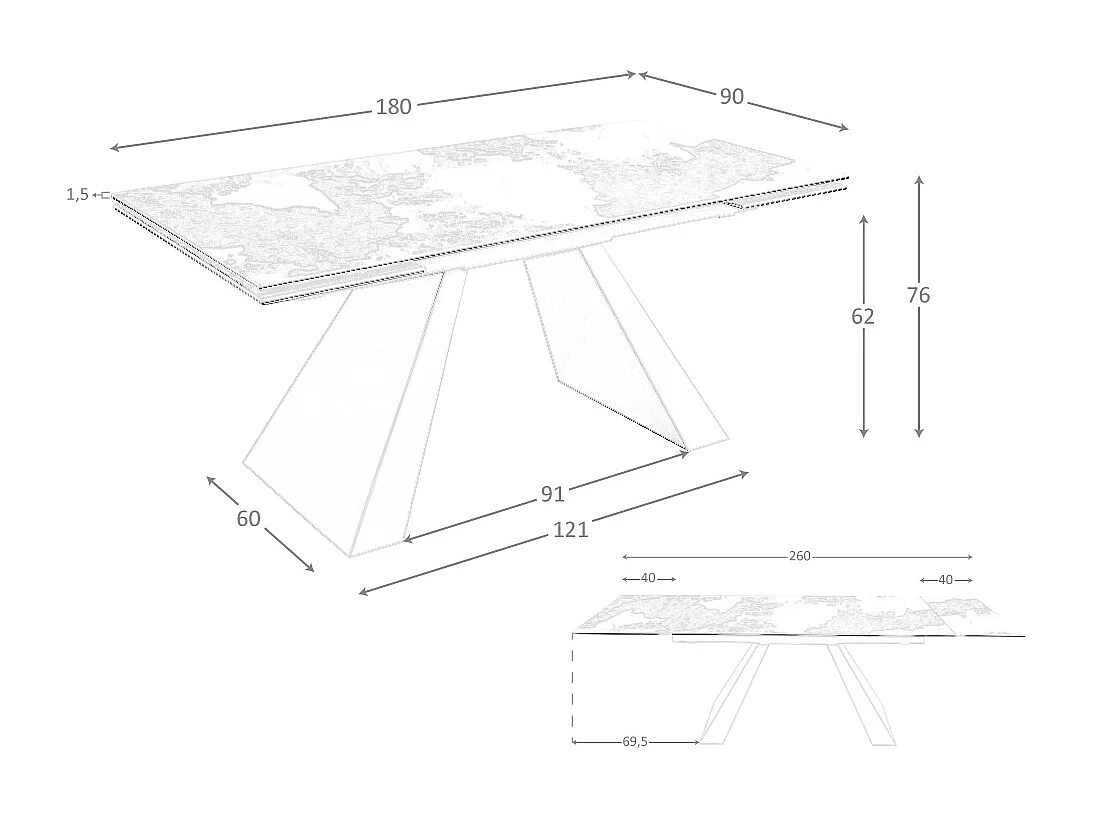 180

90

1,5

62

76

60

91

121

260

40

40

69,5