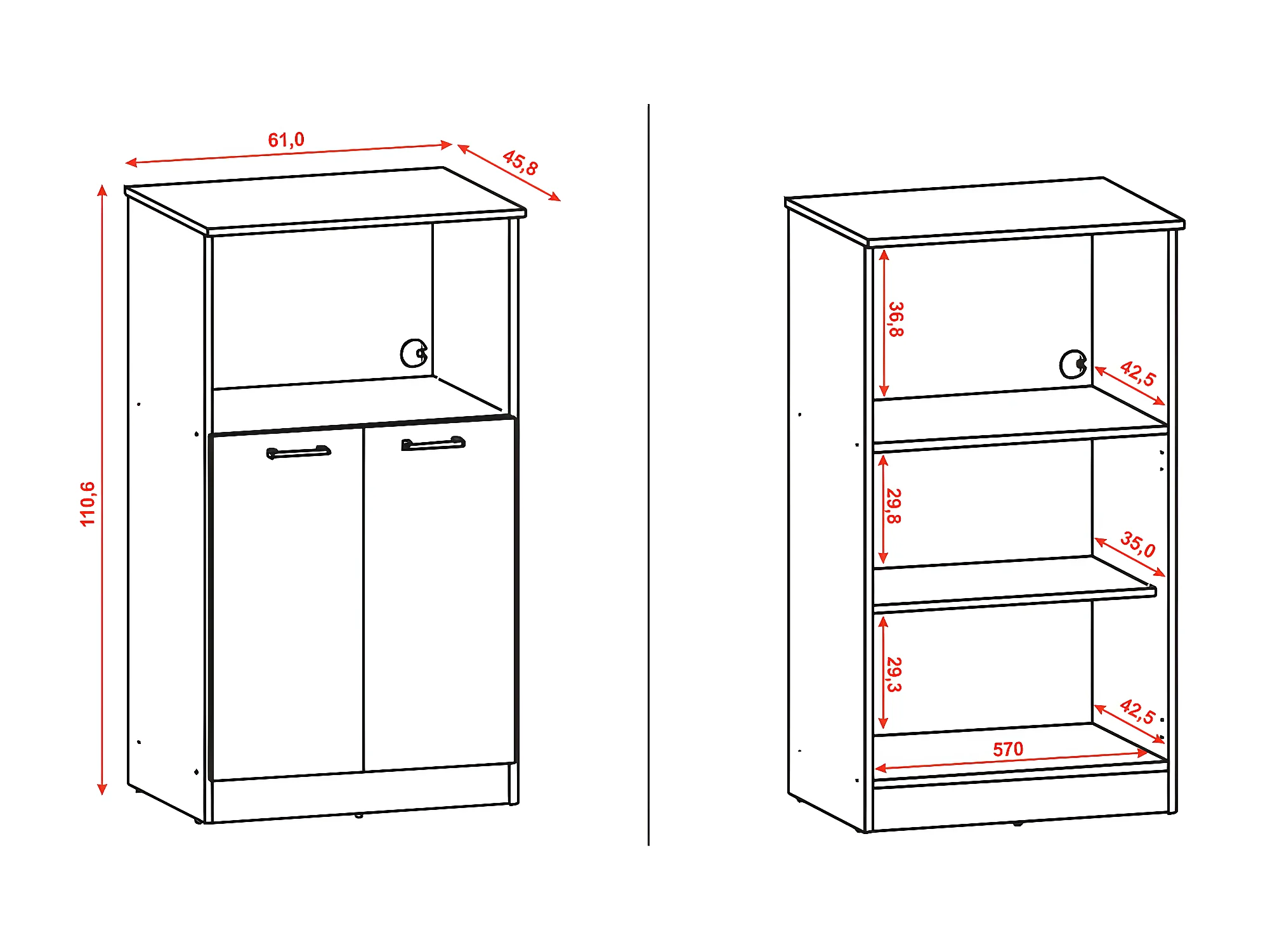 61,0
45,8
110,6

36,8
42,5
29,8
35,0
29,3
42,5
570