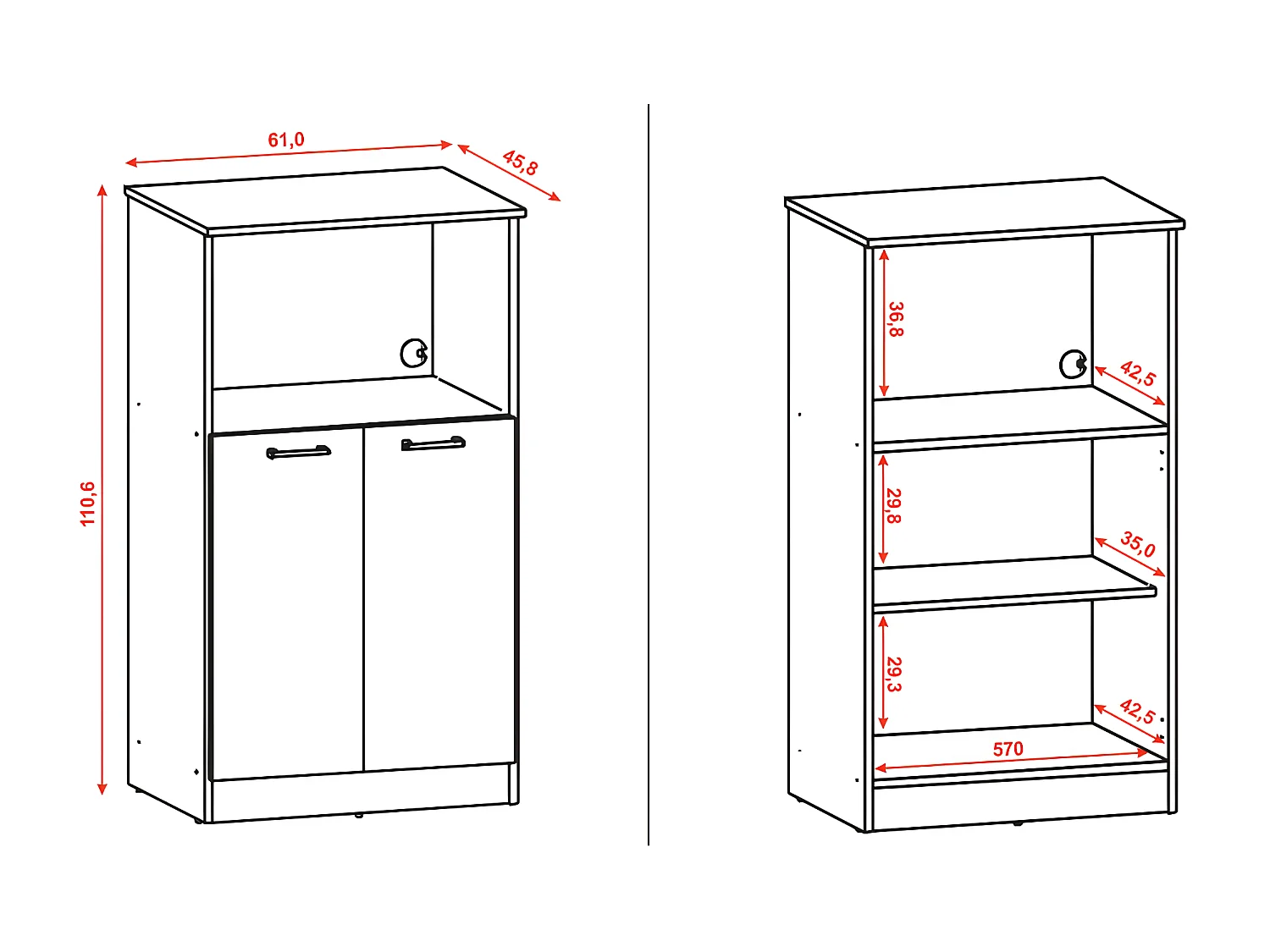 61,0
45,8
110,6

36,8
42,5
29,8
35,0
29,3
42,5
570