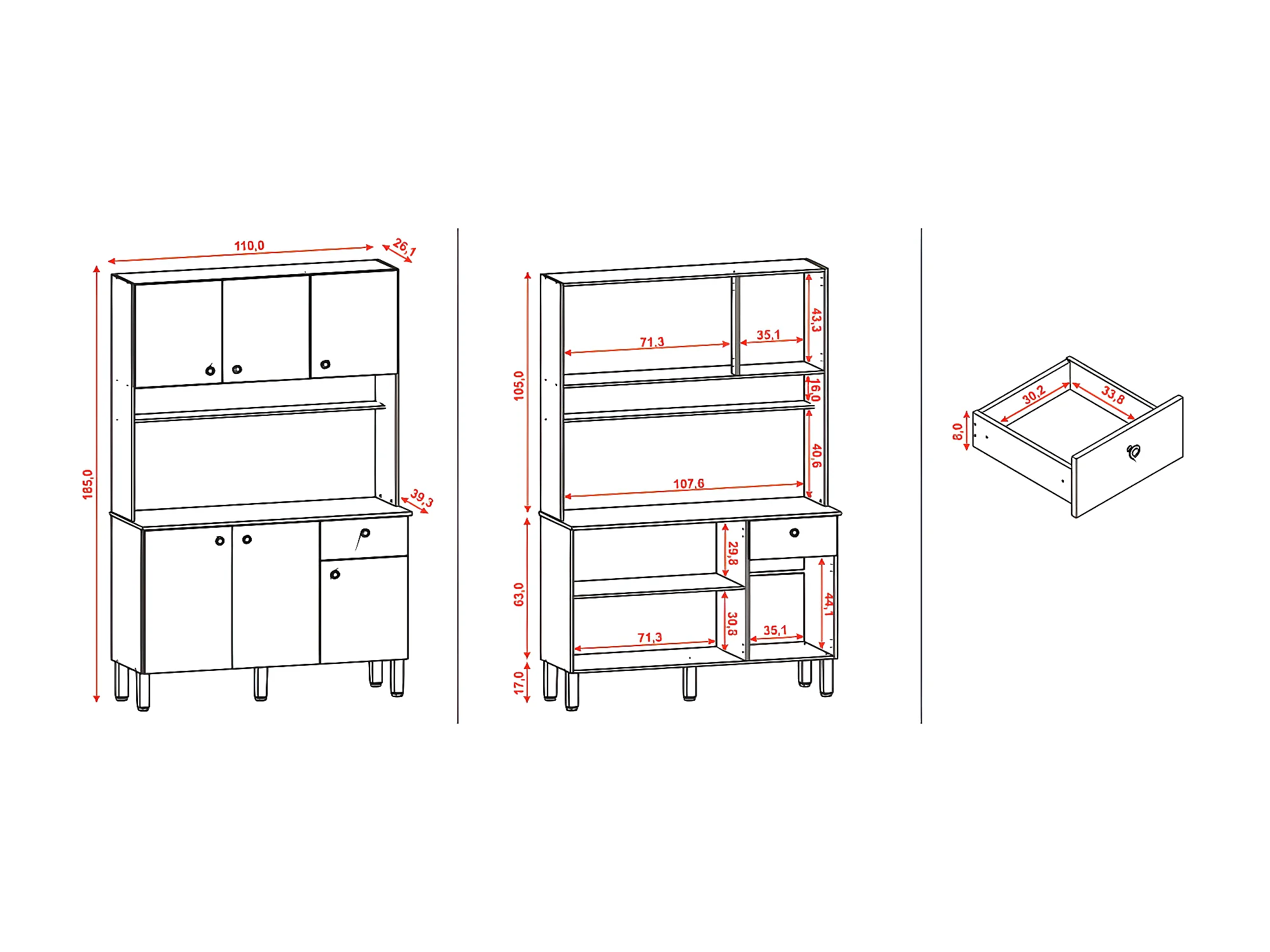 110,0
26,1
185,0
39,3

105,0
71,3
35,1
43,3
16,0
40,6
107,6
63,0
29,8
30,8
71,3
35,1
44,1
17,0

8,0
30,2
33,8