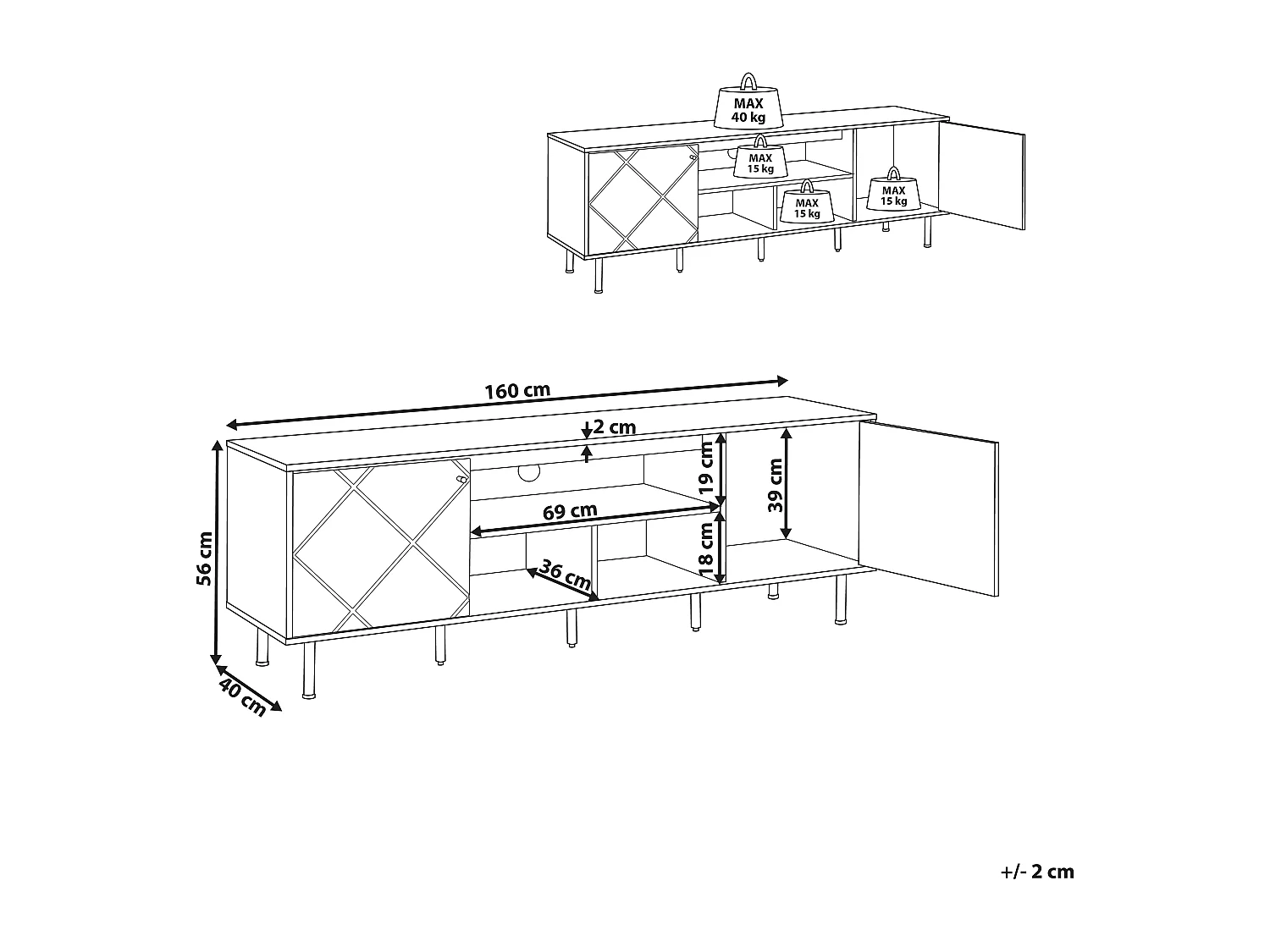 MAX
40 kg

MAX
15 kg

MAX
15 kg

MAX
15 kg

160 cm

2 cm

19 cm

39 cm

69 cm

18 cm

36 cm

56 cm

40 cm

+/- 2 cm