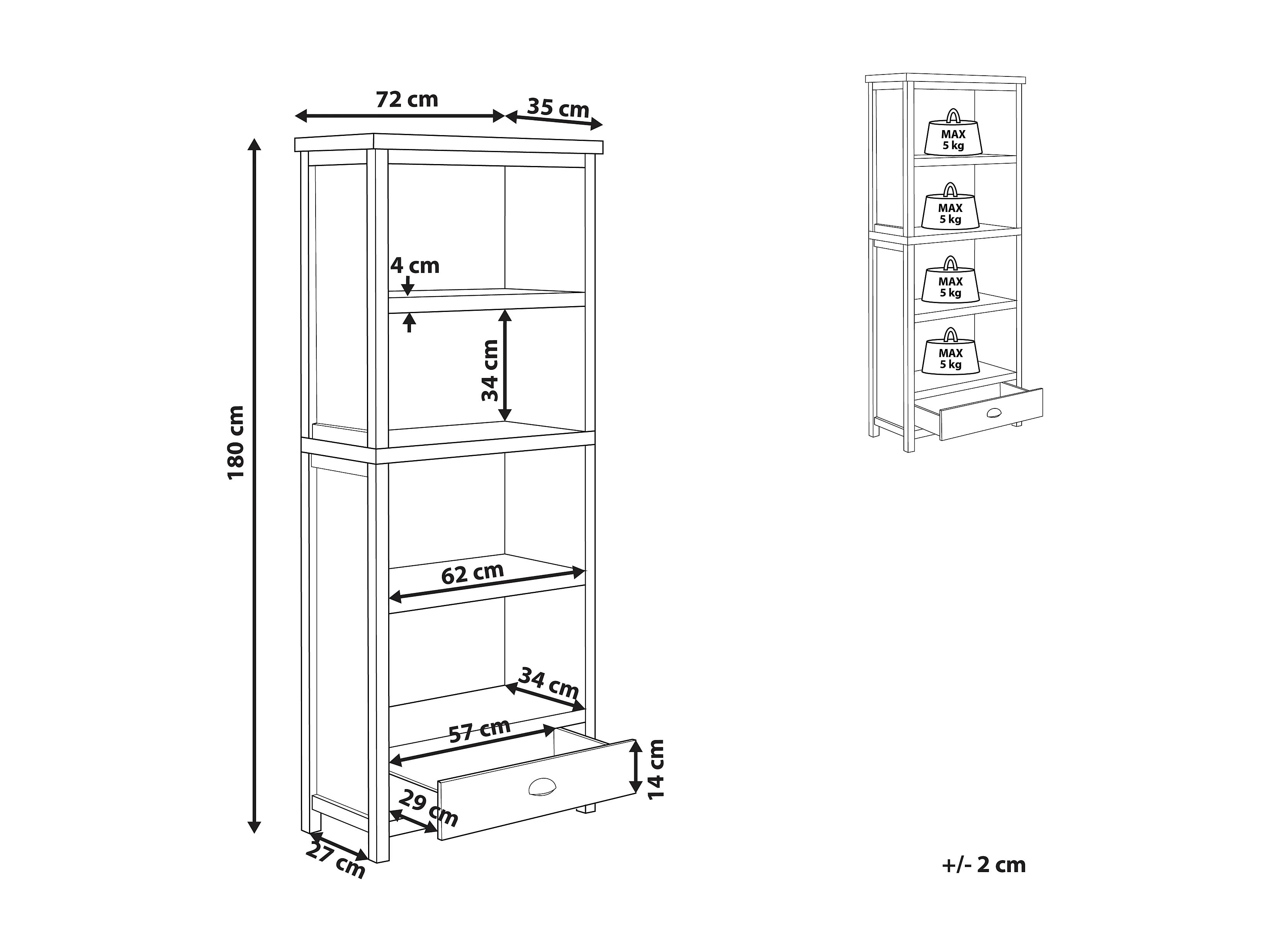 72 cm
35 cm
180 cm
4 cm
34 cm
62 cm
34 cm
57 cm
14 cm
29 cm
27 cm

MAX
5 kg
MAX
5 kg
MAX
5 kg
MAX
5 kg

+/- 2 cm