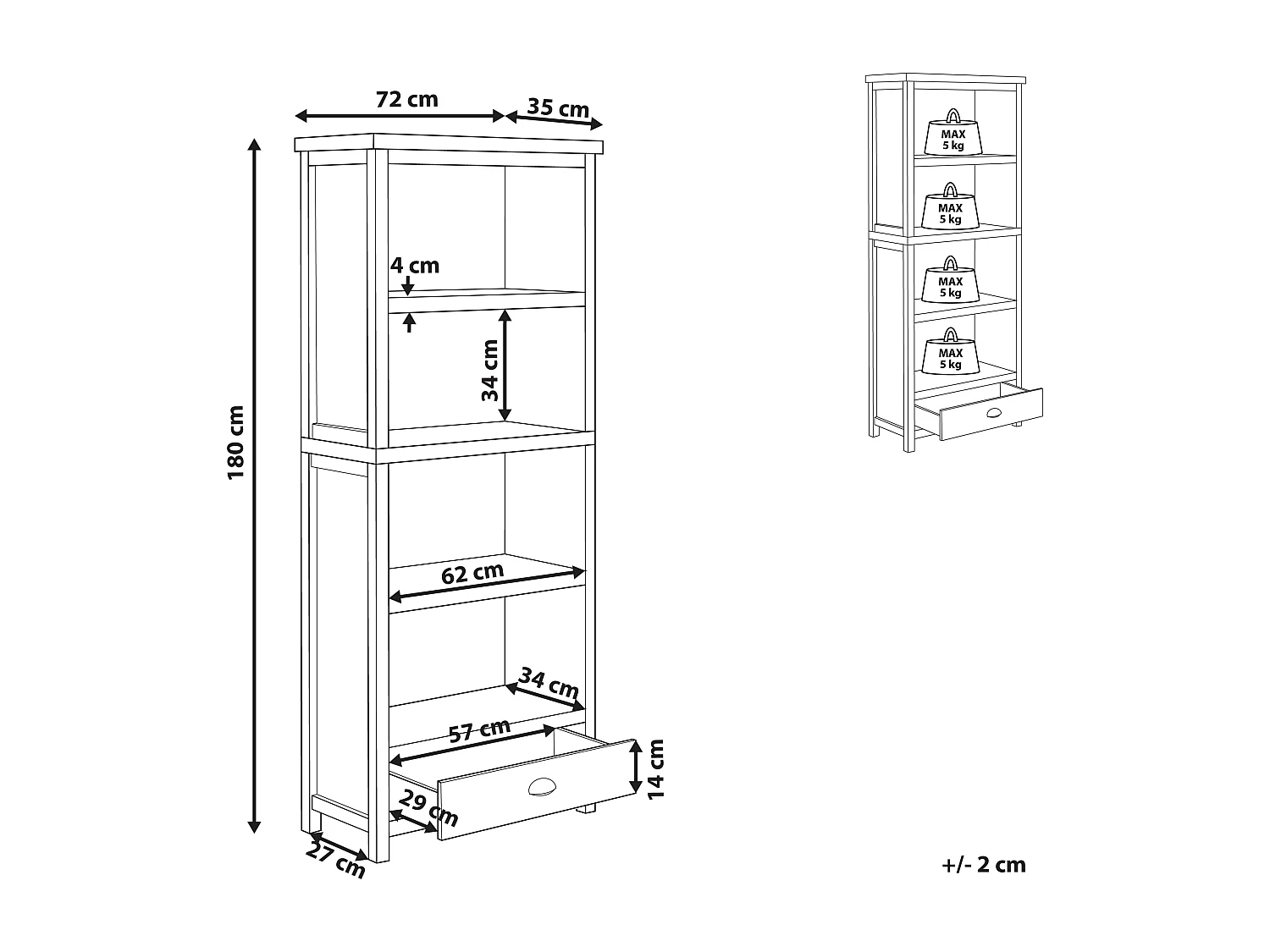 72 cm
35 cm
180 cm
4 cm
34 cm
62 cm
34 cm
57 cm
14 cm
29 cm
27 cm

MAX
5 kg
MAX
5 kg
MAX
5 kg
MAX
5 kg

+/- 2 cm