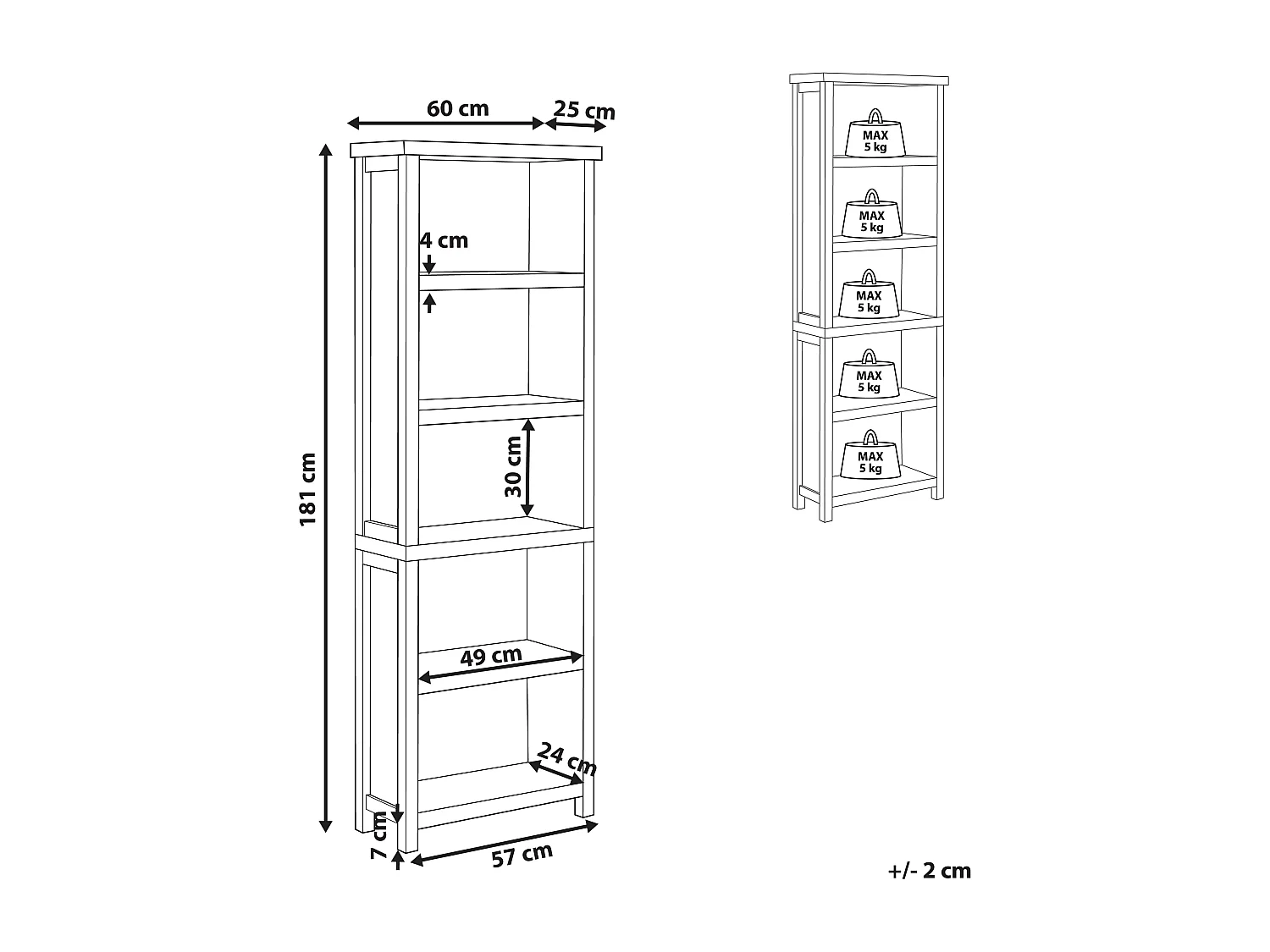 60 cm
25 cm
181 cm
4 cm
30 cm
49 cm
24 cm
7 cm
57 cm

MAX
5 kg
MAX
5 kg
MAX
5 kg
MAX
5 kg
MAX
5 kg

+/- 2 cm