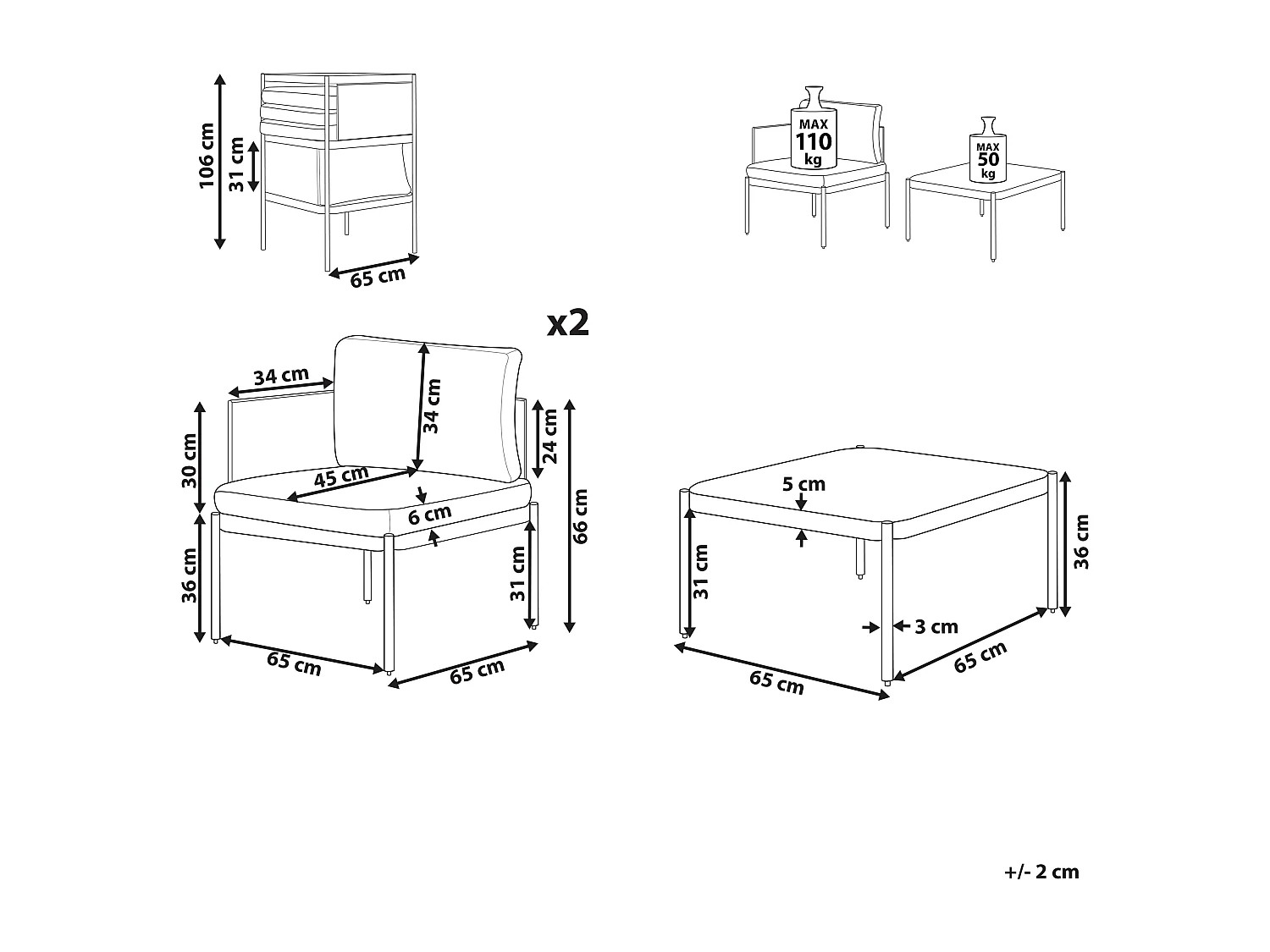 106 cm
31 cm
65 cm

MAX
110
kg

MAX
50
kg

x2

34 cm
34 cm
30 cm
45 cm
24 cm
66 cm
6 cm
36 cm
31 cm
65 cm
65 cm

5 cm
31 cm
36 cm
3 cm
65 cm
65 cm

+/- 2 cm