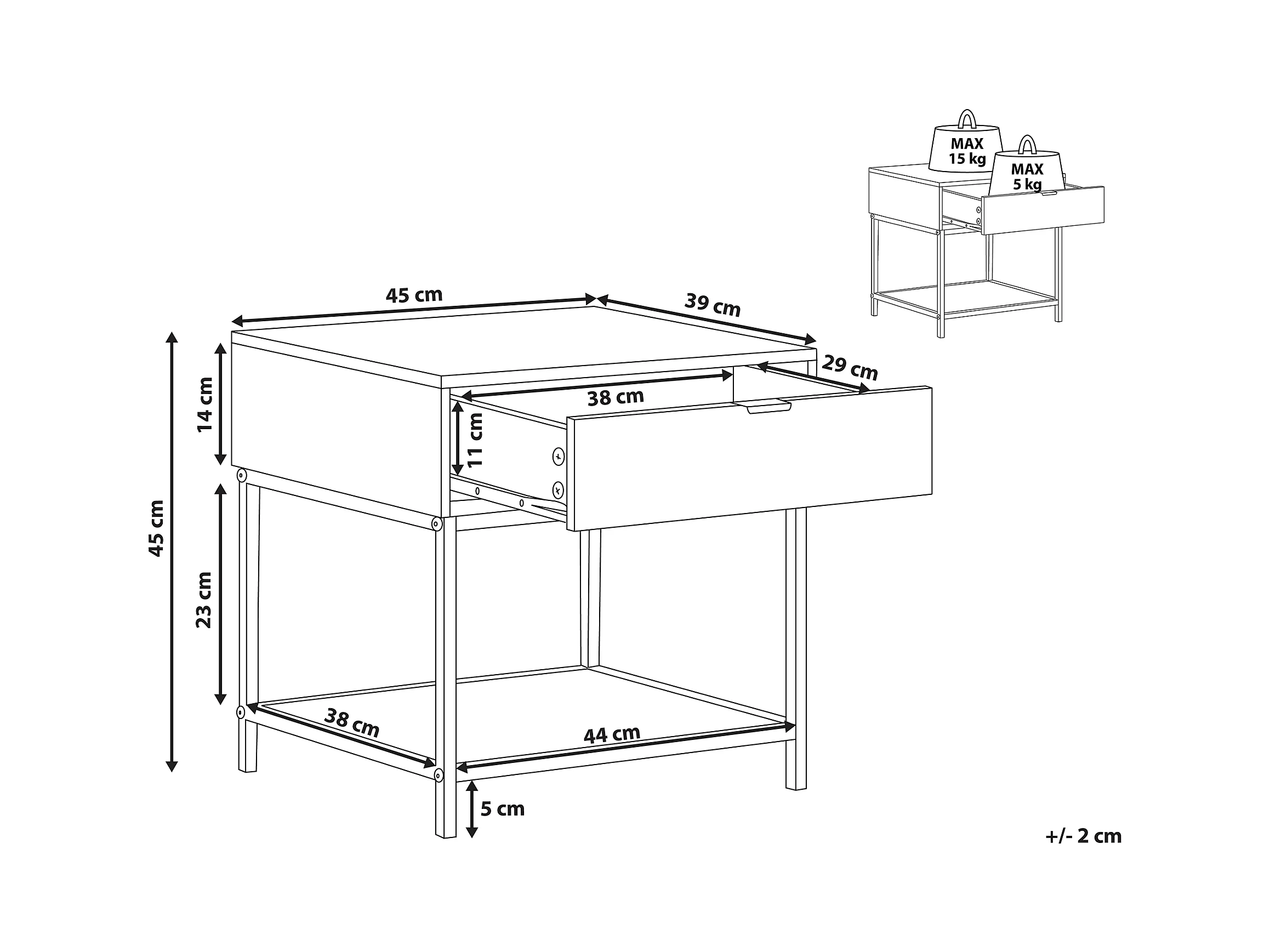 MAX
15 kg

MAX
5 kg

45 cm

39 cm

29 cm

38 cm

14 cm

11 cm

45 cm

23 cm

38 cm

44 cm

5 cm

+/- 2 cm