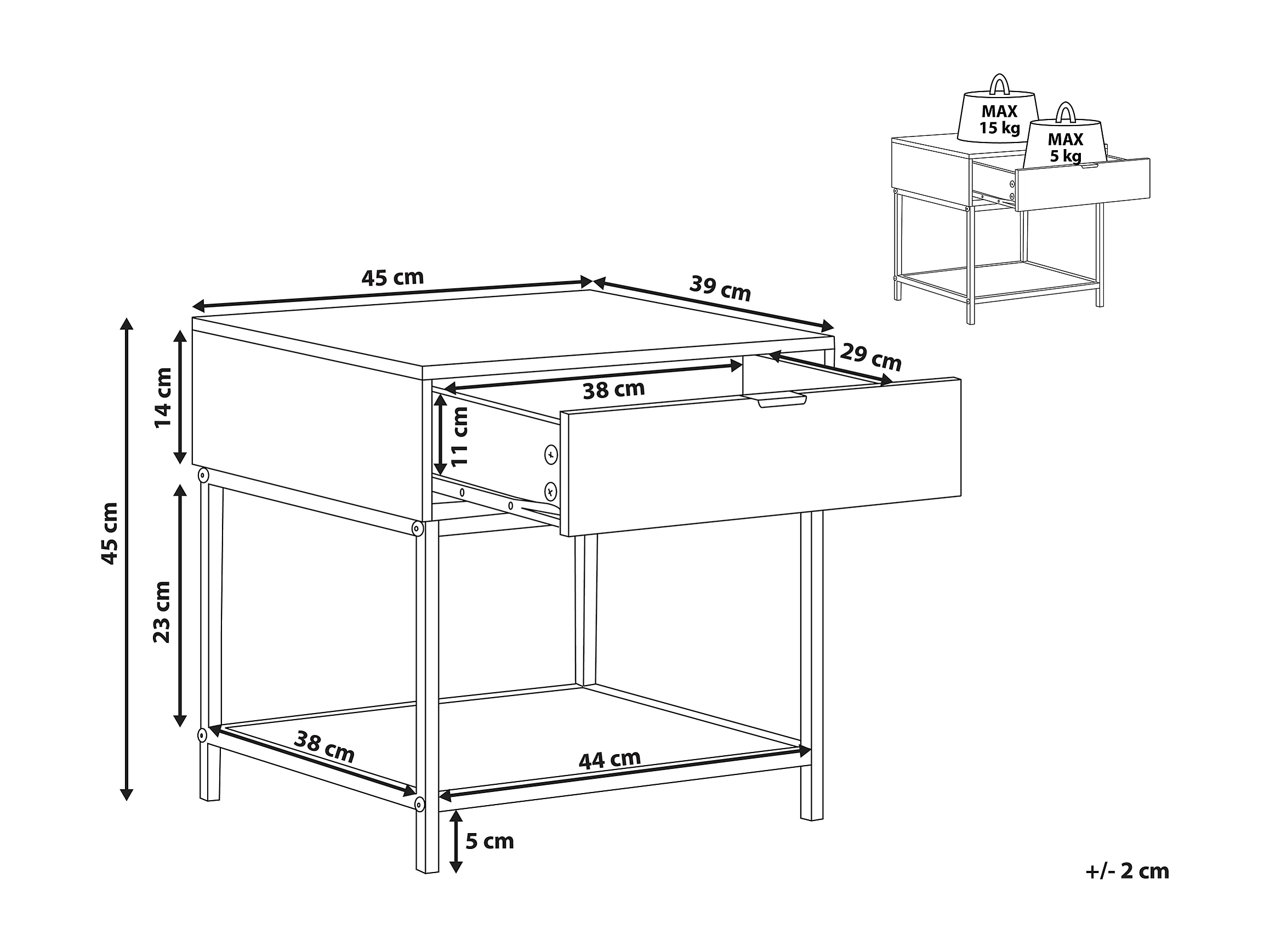 MAX
15 kg

MAX
5 kg

45 cm

39 cm

29 cm

38 cm

14 cm

11 cm

45 cm

23 cm

38 cm

44 cm

5 cm

+/- 2 cm