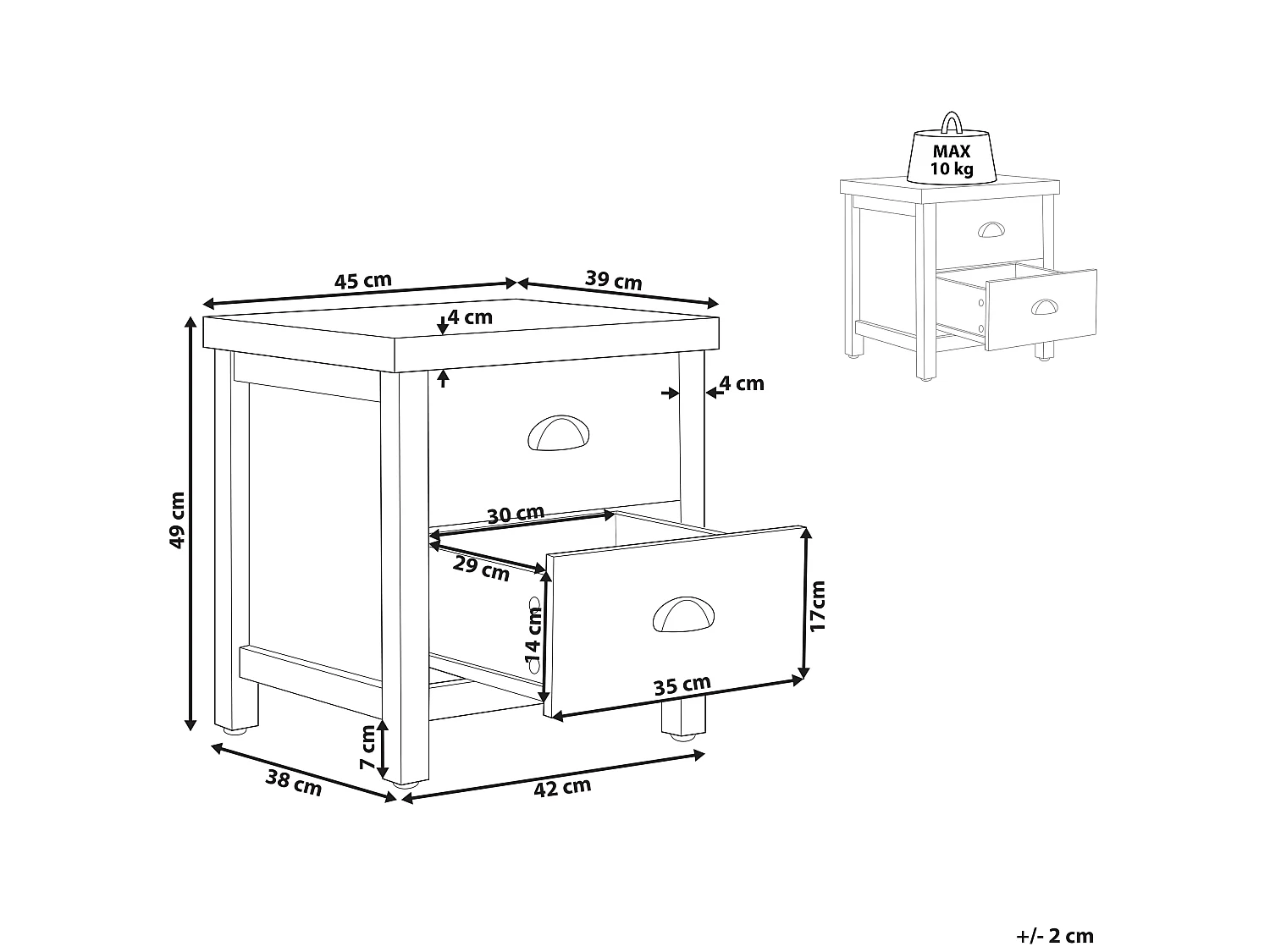 MAX
10 kg

45 cm
39 cm
4 cm
4 cm
49 cm
30 cm
29 cm
14 cm
17cm
35 cm
7 cm
38 cm
42 cm

+/- 2 cm