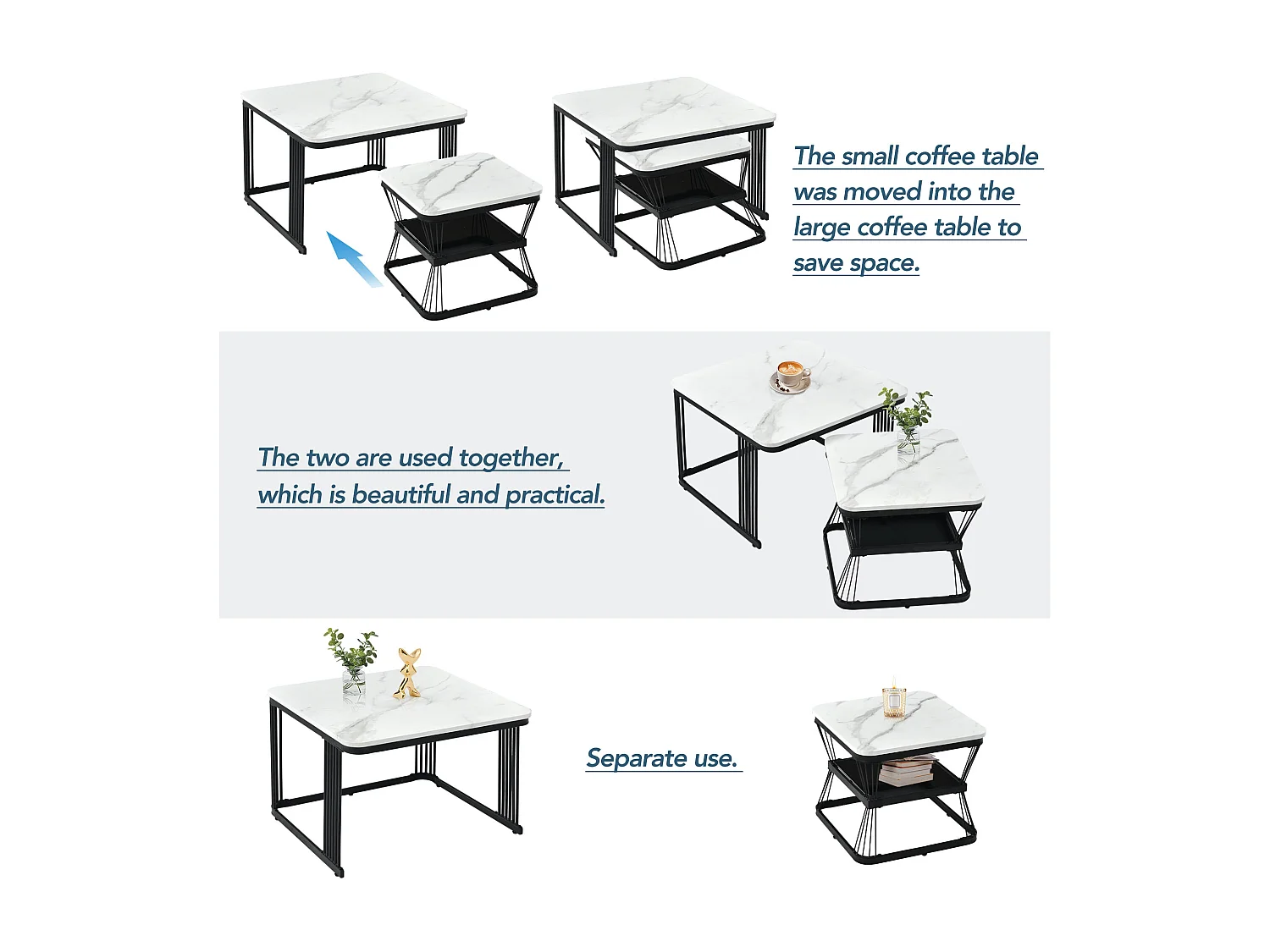 The small coffee table was moved into the large coffee table to save space.

The two are used together, which is beautiful and practical.

Separate use.