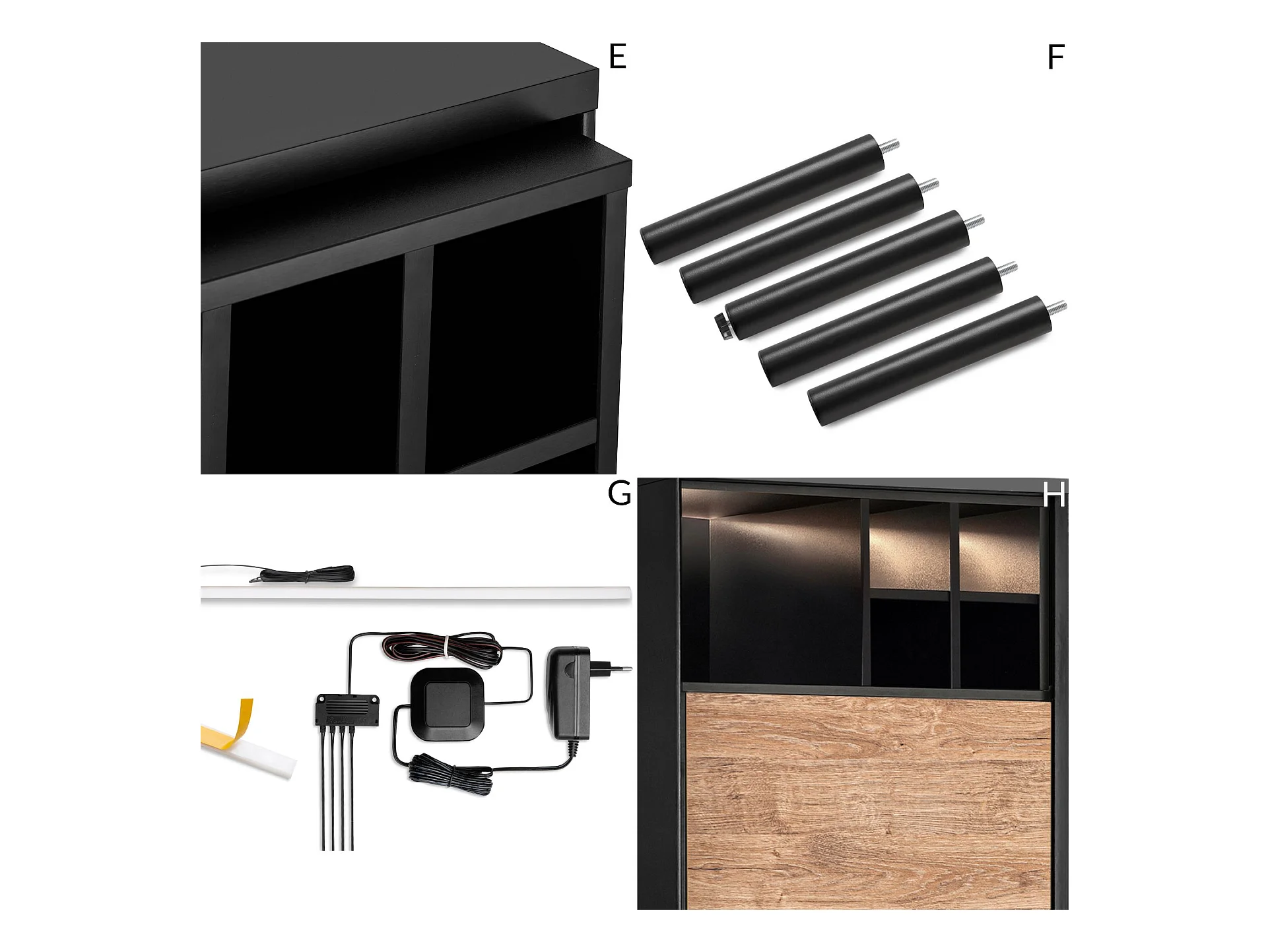 E

F

G

H