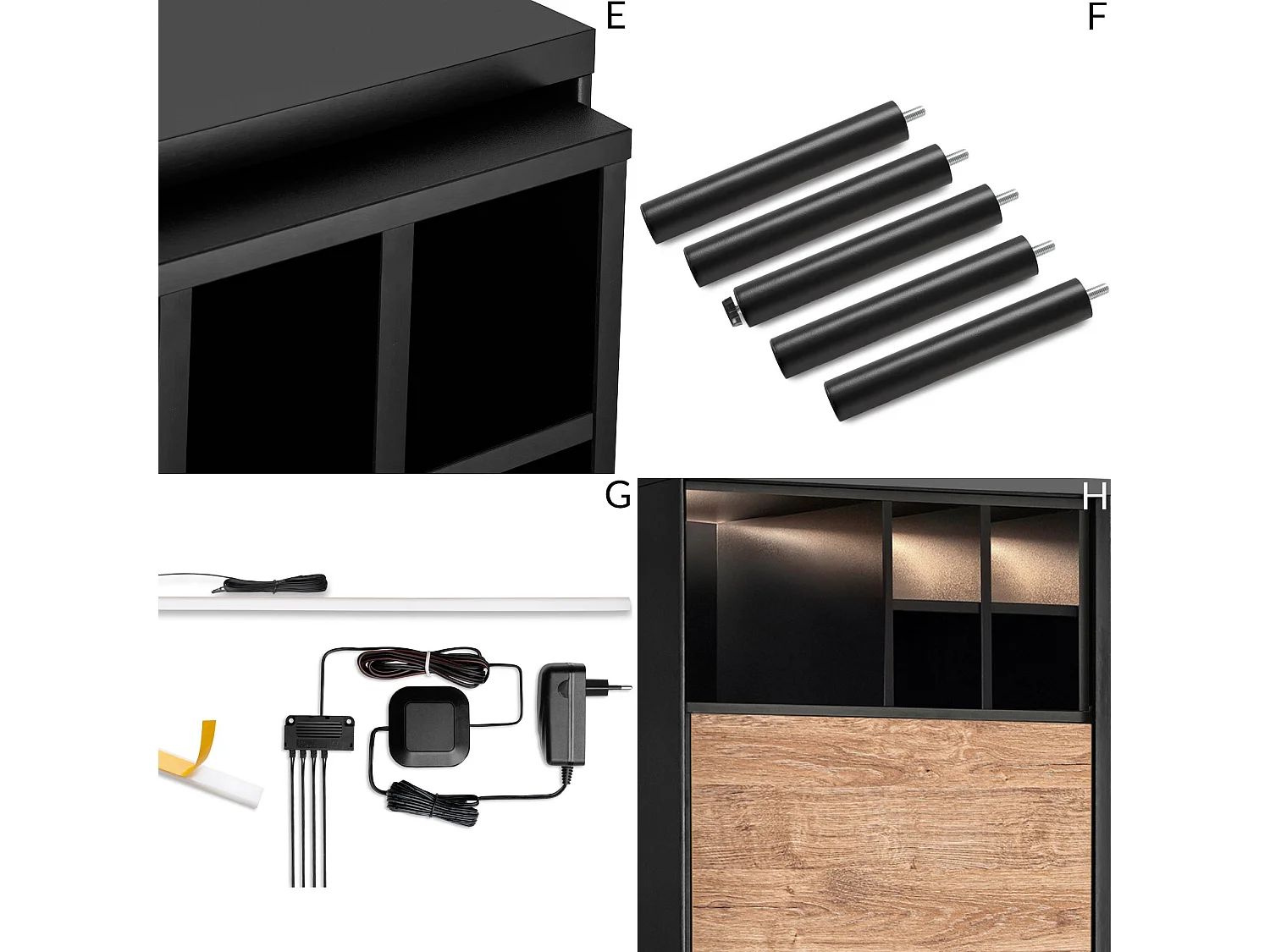 E

F

G

H