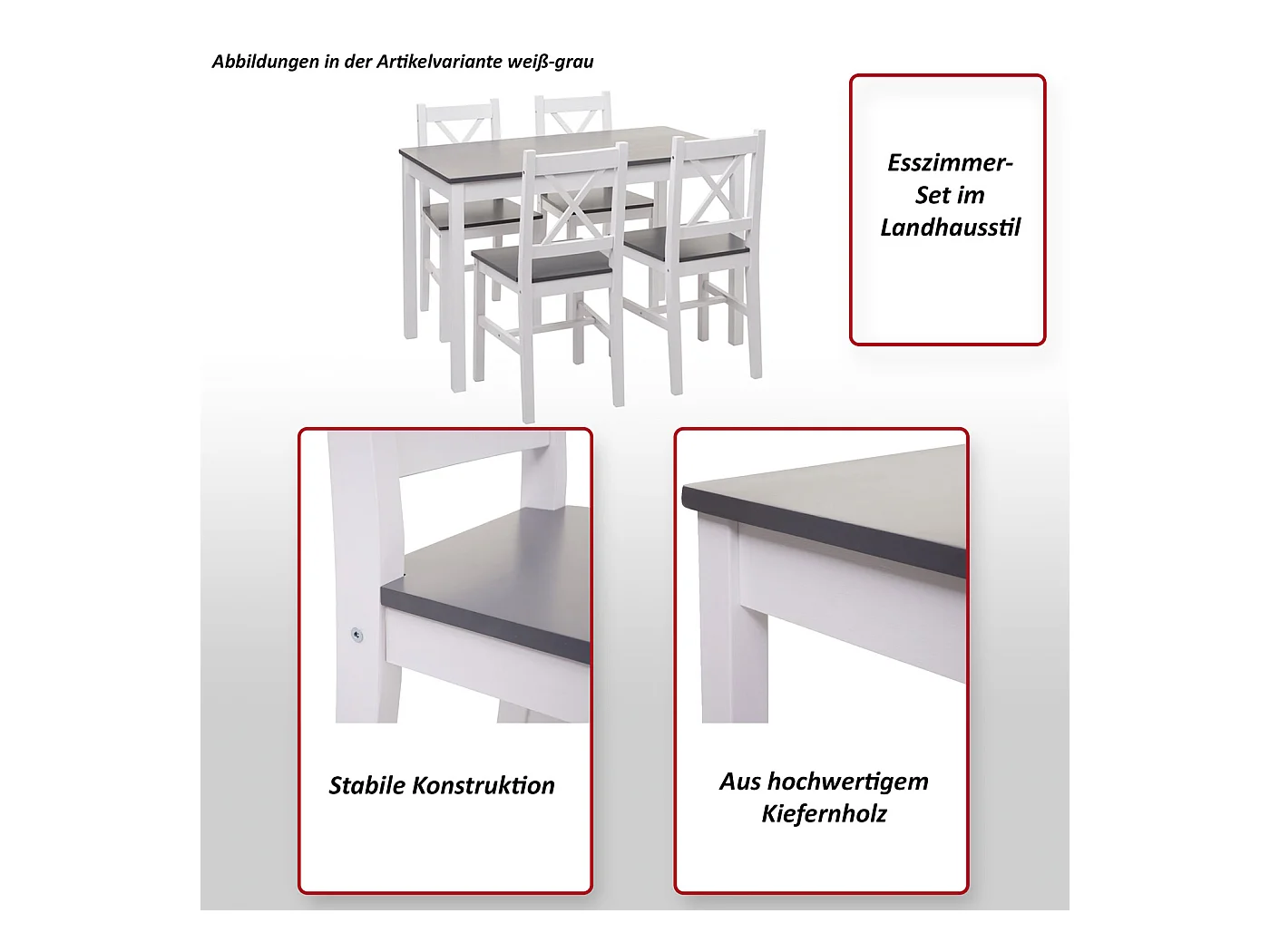 Abbildungen in der Artikelvariante weiß-grau

Esszimmer-Set im Landhausstil

Stabile Konstruktion

Aus hochwertigem Kiefernholz