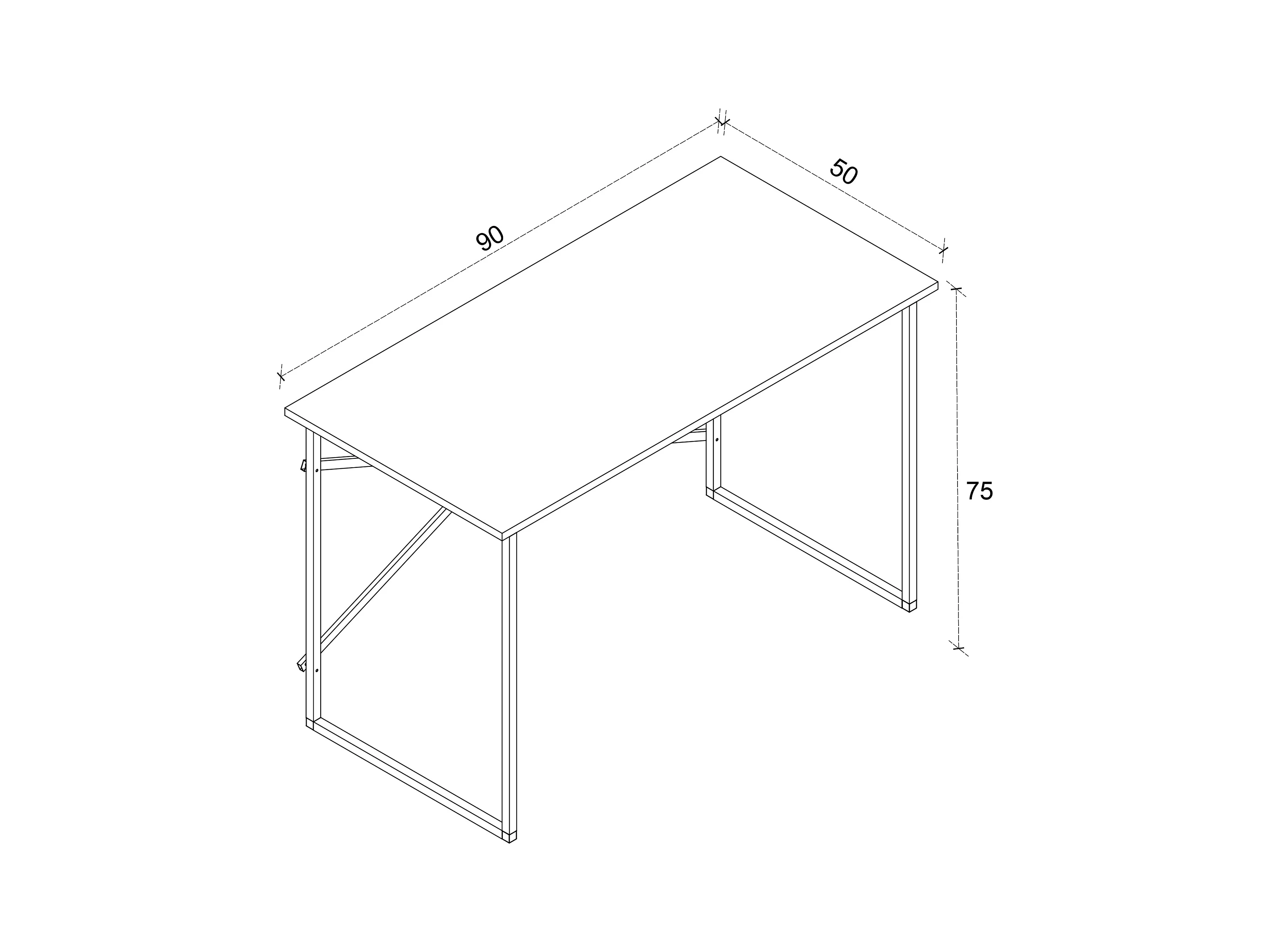 90

50

75