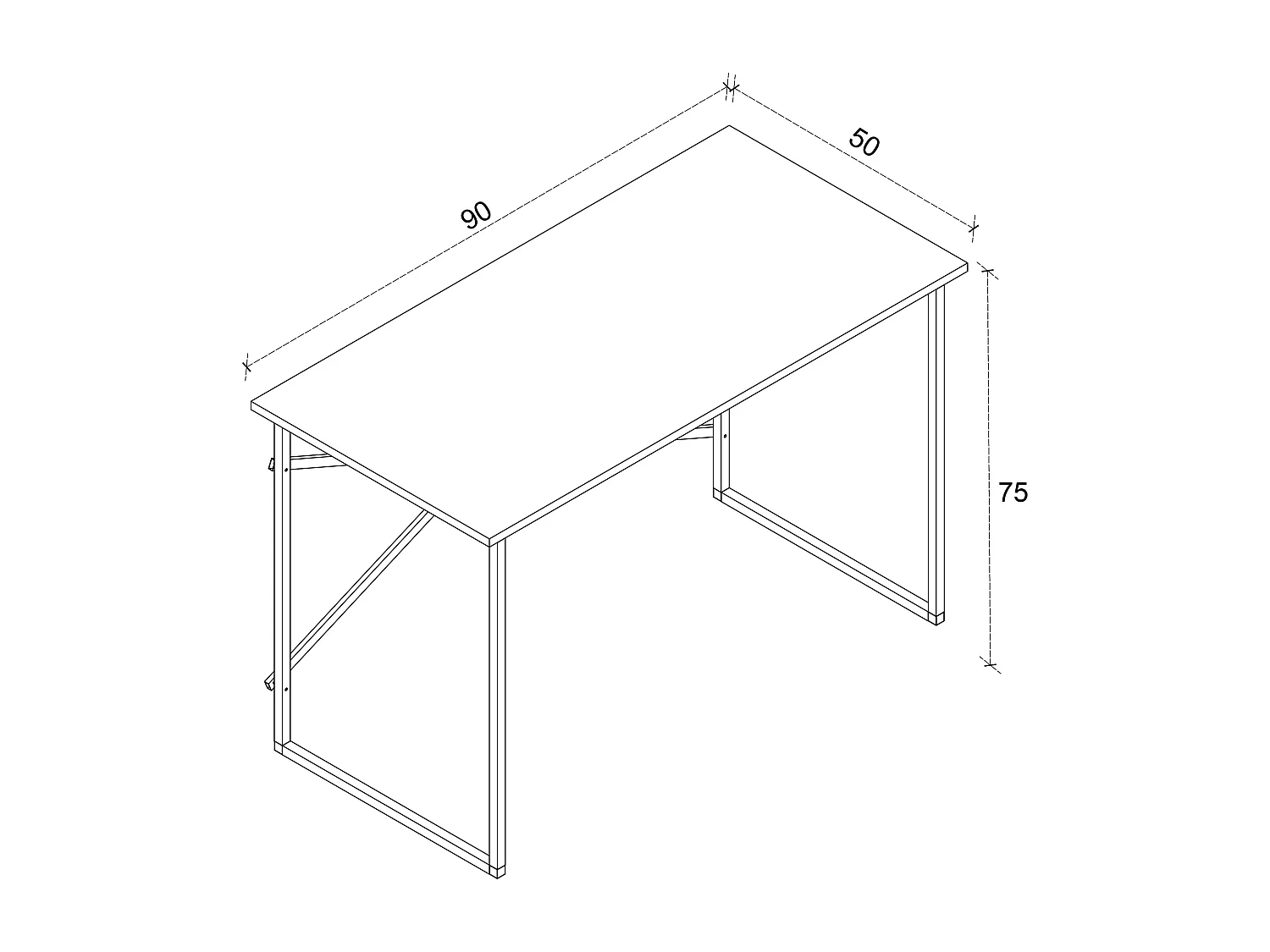 90

50

75