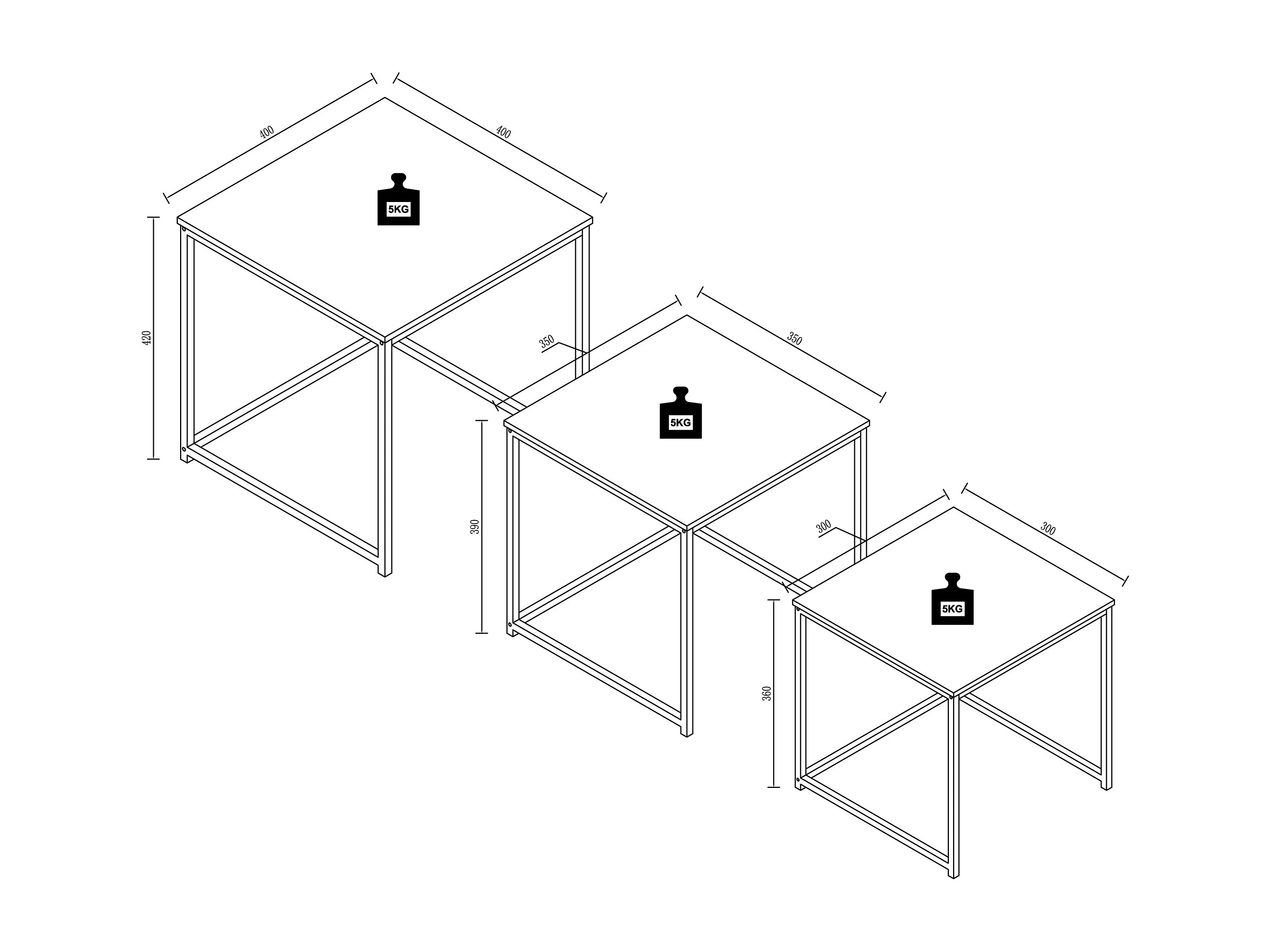 400
400
5KG
420
350
350
5KG
390
300
300
5KG
360